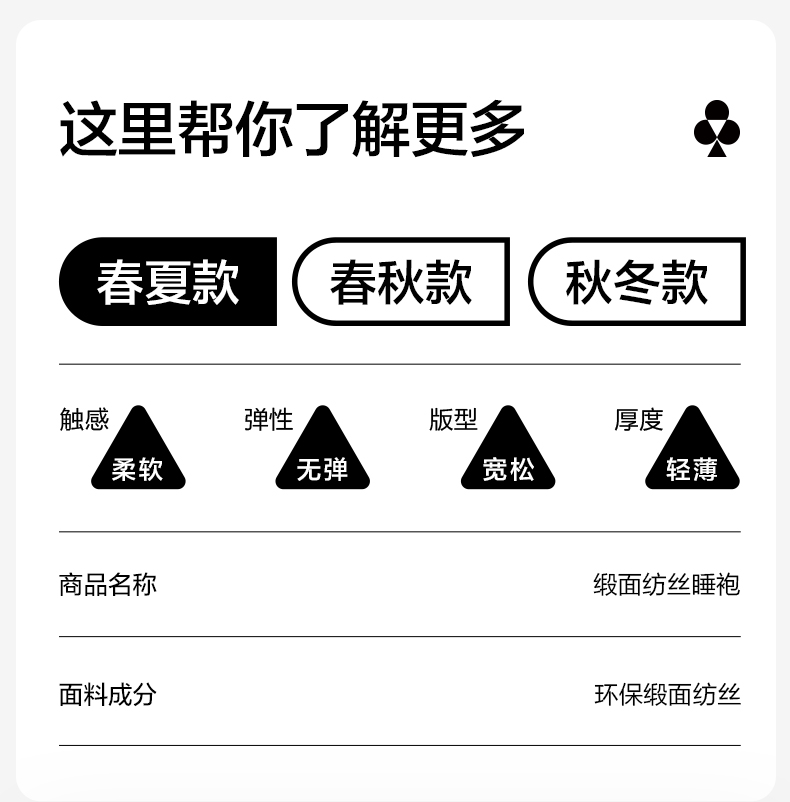 这里帮你了解更多

春夏款 春秋款 秋冬款

触感 柔软 弹性 无弹 版型 宽松 厚度 轻薄

商品名称 缎面纺丝睡袍

面料成分 环保缎面纺丝