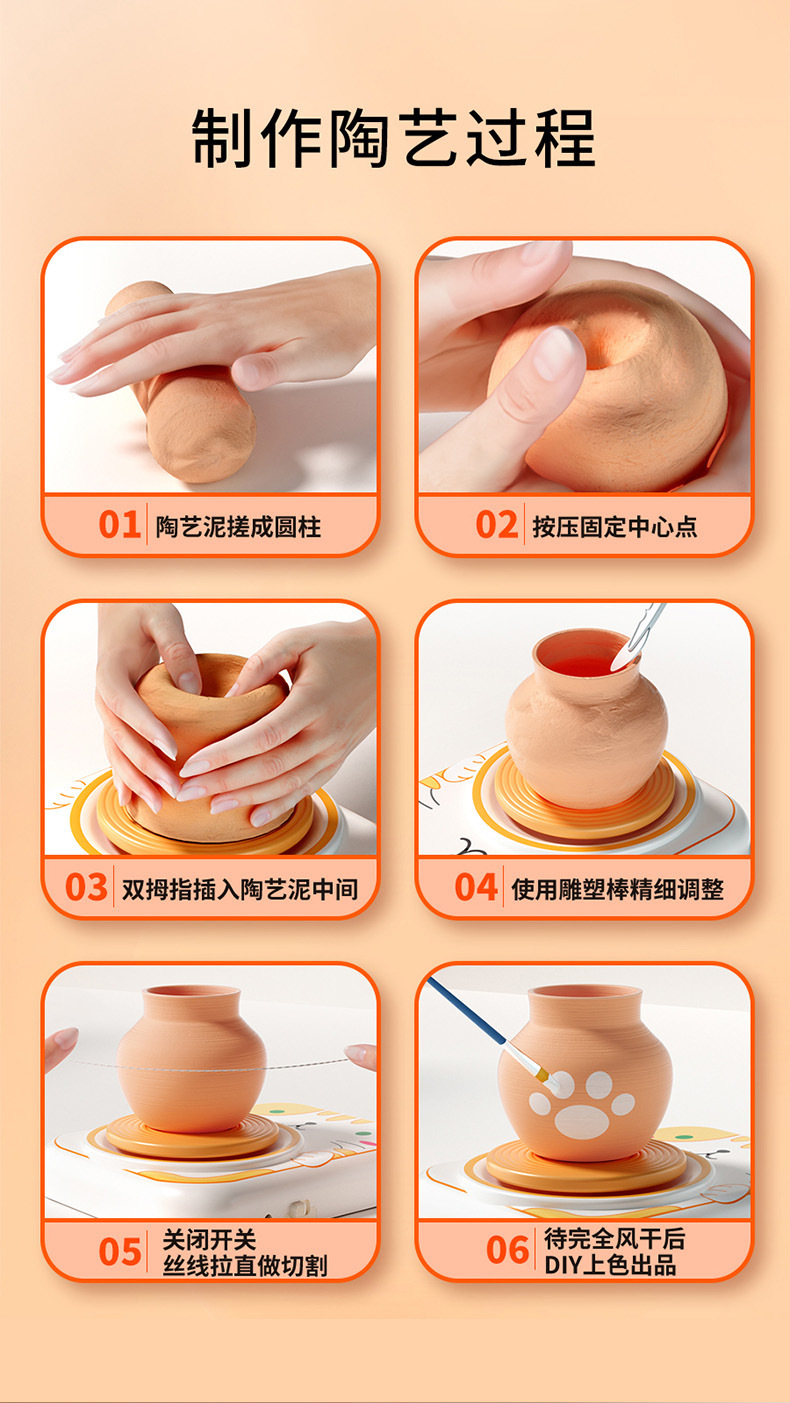 制作陶艺过程

01 陶艺泥搓成圆柱

02 按压固定中心点

03 双拇指插入陶艺泥中间

04 使用雕塑棒精细调整

05 关闭开关 丝线拉直做切割

06 待完全风干后 DIY上色出品