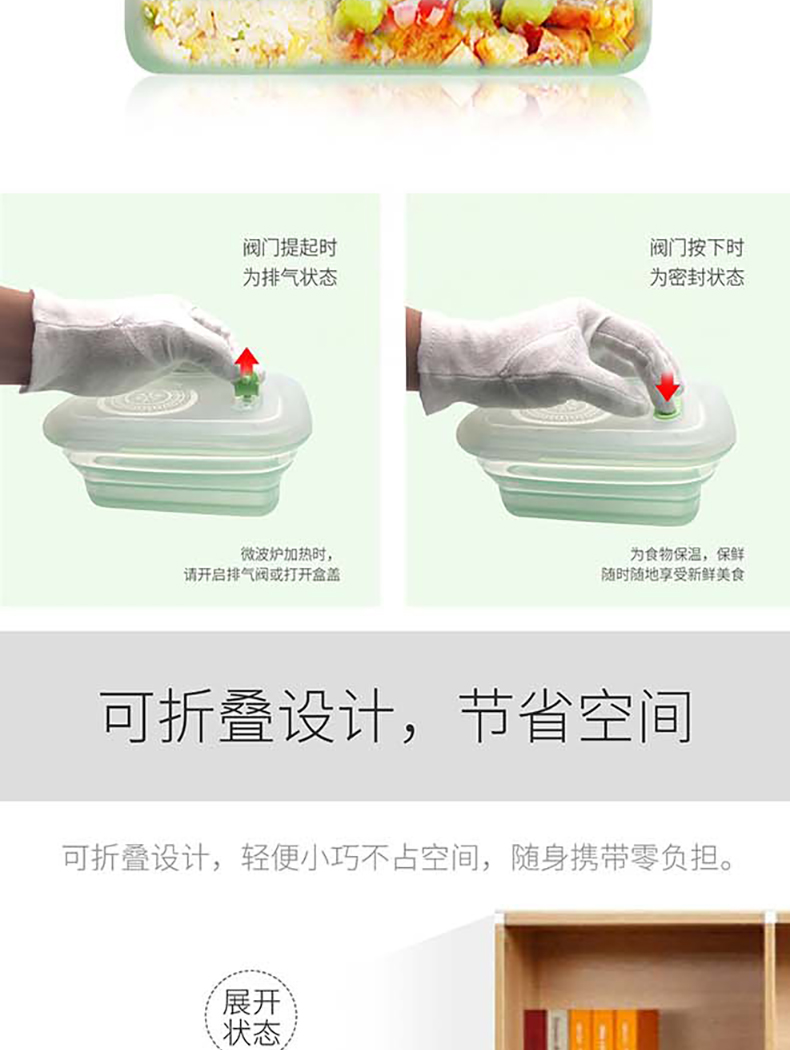 阀门提起时
为排气状态

微波炉加热时，
请开启排气阀或打开盒盖

阀门按下时
为密封状态

为食物保温，保鲜
随时随地享受新鲜美食

可折叠设计，节省空间

可折叠设计，轻便小巧不占空间，随身携带零负担。

展开
状态