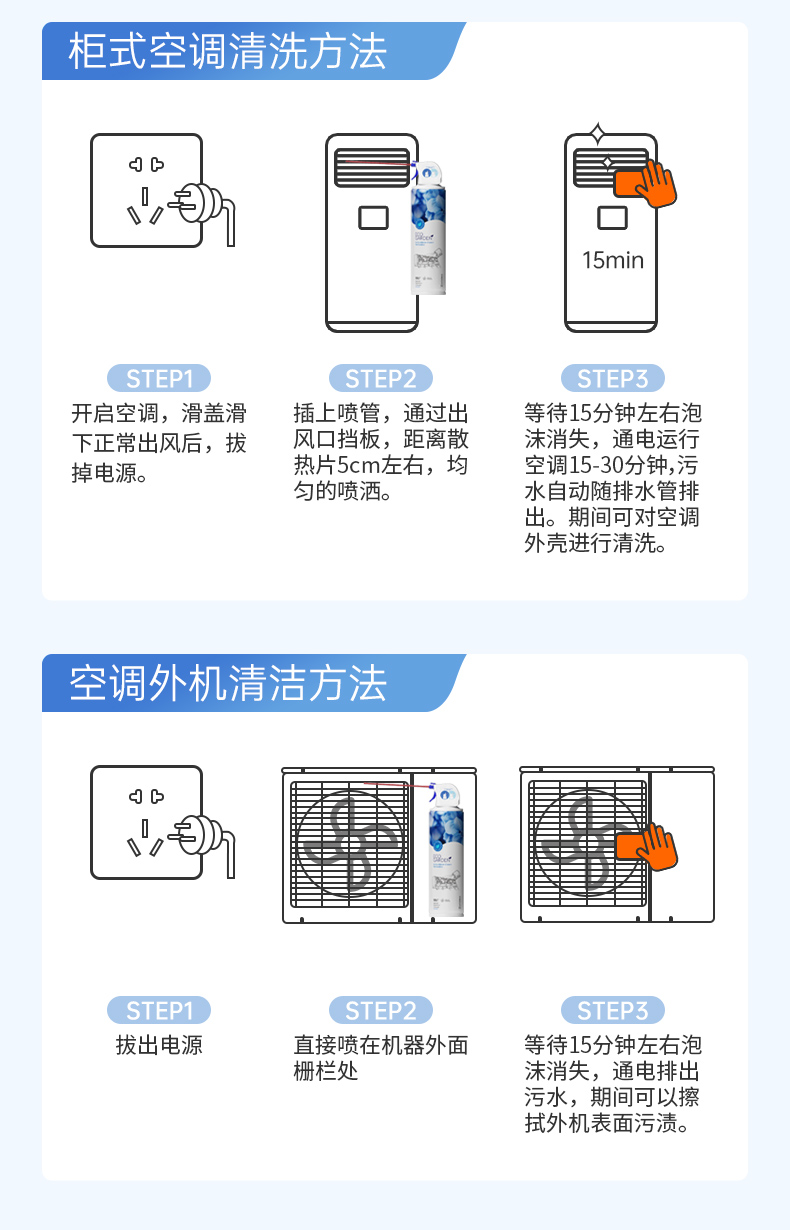 柜式空调清洗方法

15min

STEP1
开启空调，滑盖滑下正常出风后，拔掉电源。

STEP2
插上喷管，通过出风口挡板，距离散热片5cm左右，均匀的喷洒。

STEP3
等待15分钟左右泡沫消失，通电运行空调15-30分钟,污水自动随排水管排出。期间可对空调外壳进行清洗。

空调外机清洁方法

STEP1
拔出电源

STEP2
直接喷在机器外面栅栏处

STEP3
等待15分钟左右泡沫消失，通电排出污水，期间可以擦拭外机表面污渍。