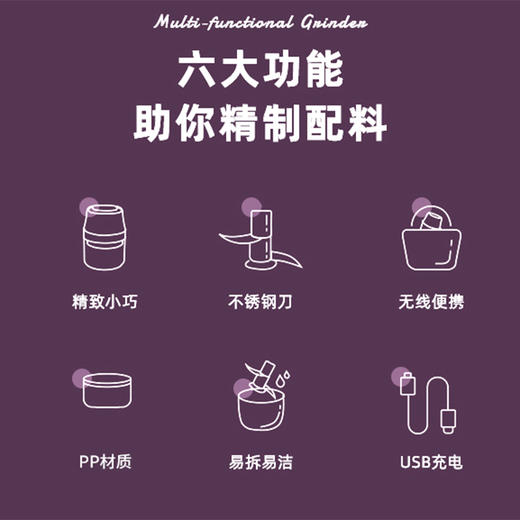 Multi-functional Grinder

六大功能
助你精制配料

精致小巧

不锈钢刀

无线便携

PP材质

易拆易洁

USB充电