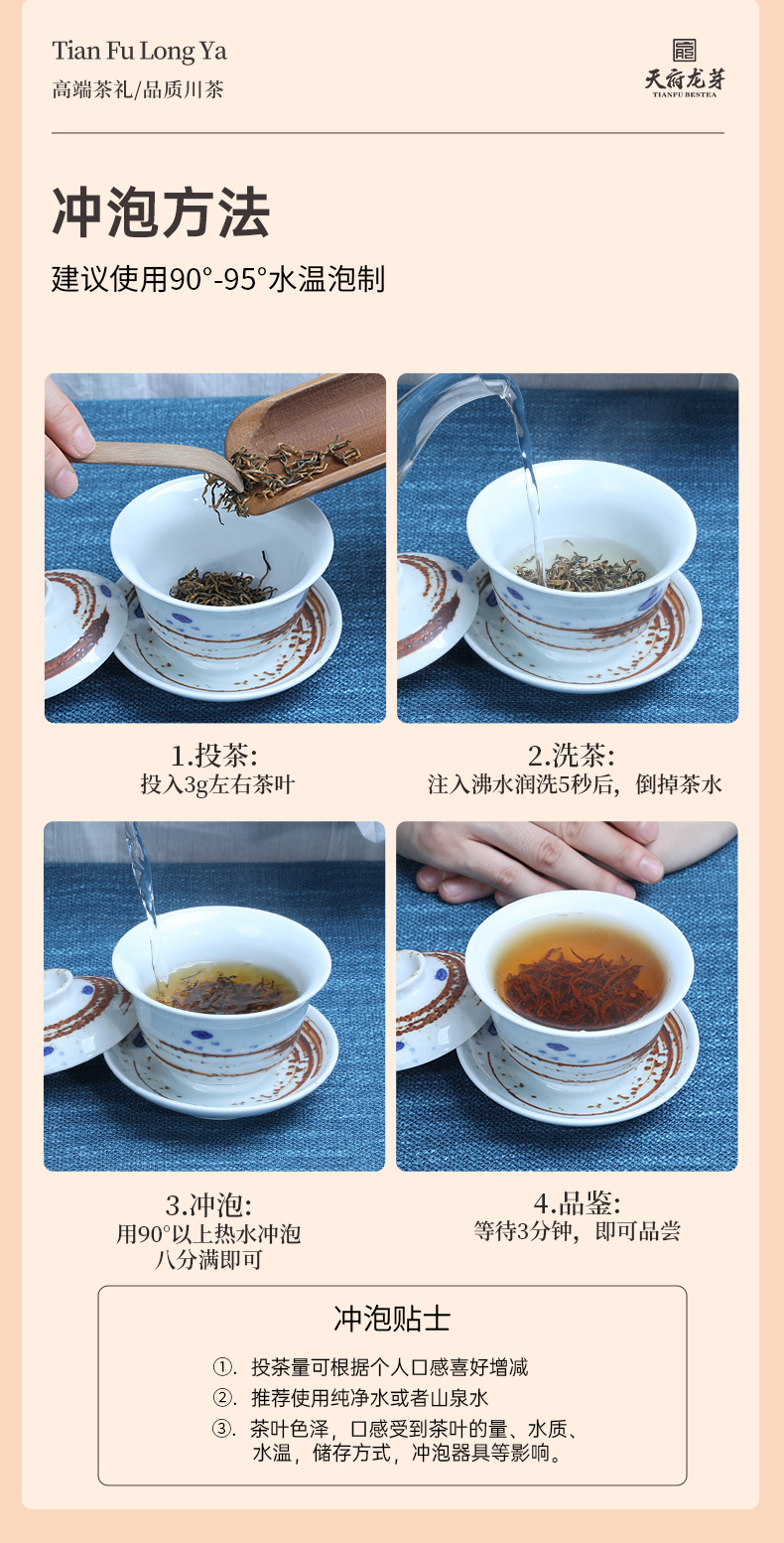 Tian Fu Long Ya
高端茶礼/品质川茶

天府龙芽
TIANFU BESTEA

冲泡方法
建议使用90°-95°水温泡制

1.投茶:
投入3g左右茶叶

2.洗茶:
注入沸水润洗5秒后，倒掉茶水

3.冲泡:
用90°以上热水冲泡
八分满即可

4.品鉴:
等待3分钟，即可品尝

冲泡贴士
①. 投茶量可根据个人口感喜好增减
②. 推荐使用纯净水或者山泉水
③. 茶叶色泽，口感受到茶叶的量、水质、水温，储存方式，冲泡器具等影响。