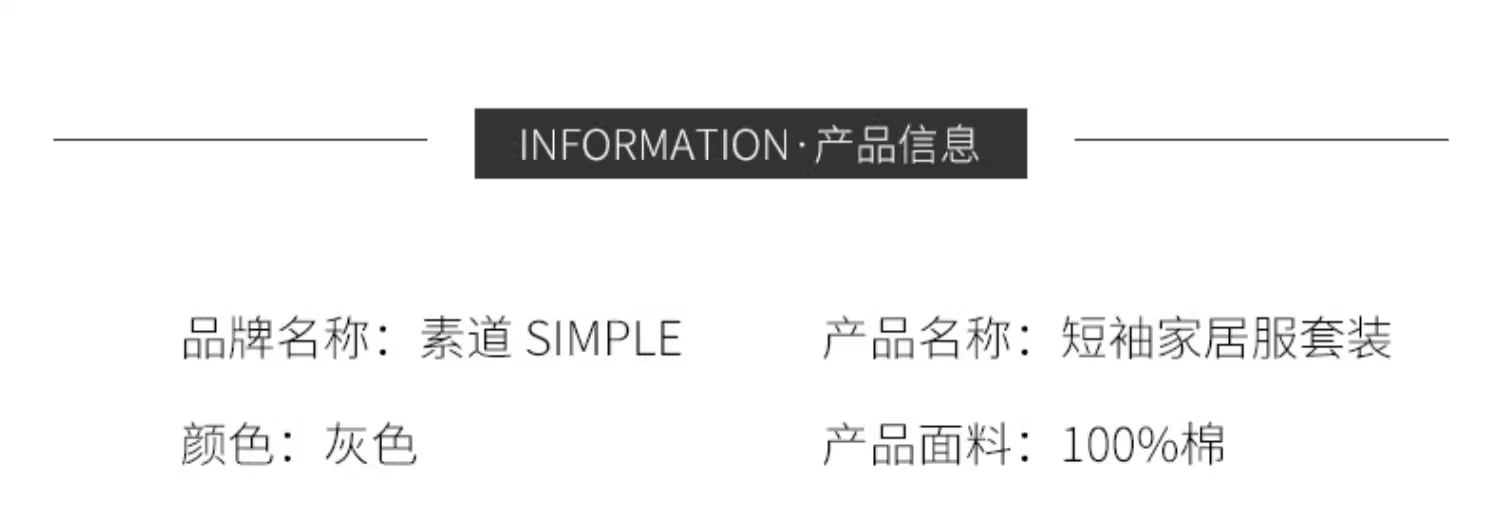 INFORMATION·产品信息

品牌名称：素道SIMPLE

颜色：灰色

产品名称：短袖家居服套装

产品面料：100%棉