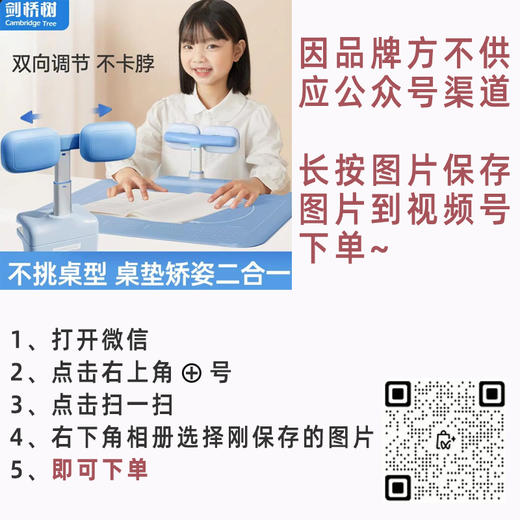 剑桥树
Cambridge Tree

双向调节 不卡脖

不挑桌型 桌垫矫姿二合一

因品牌方不供应公众号渠道

长按图片保存图片到视频号下单~

1、打开微信
2、点击右上角 ⊕ 号
3、点击扫一扫
4、右下角相册选择刚保存的图片
5、即可下单