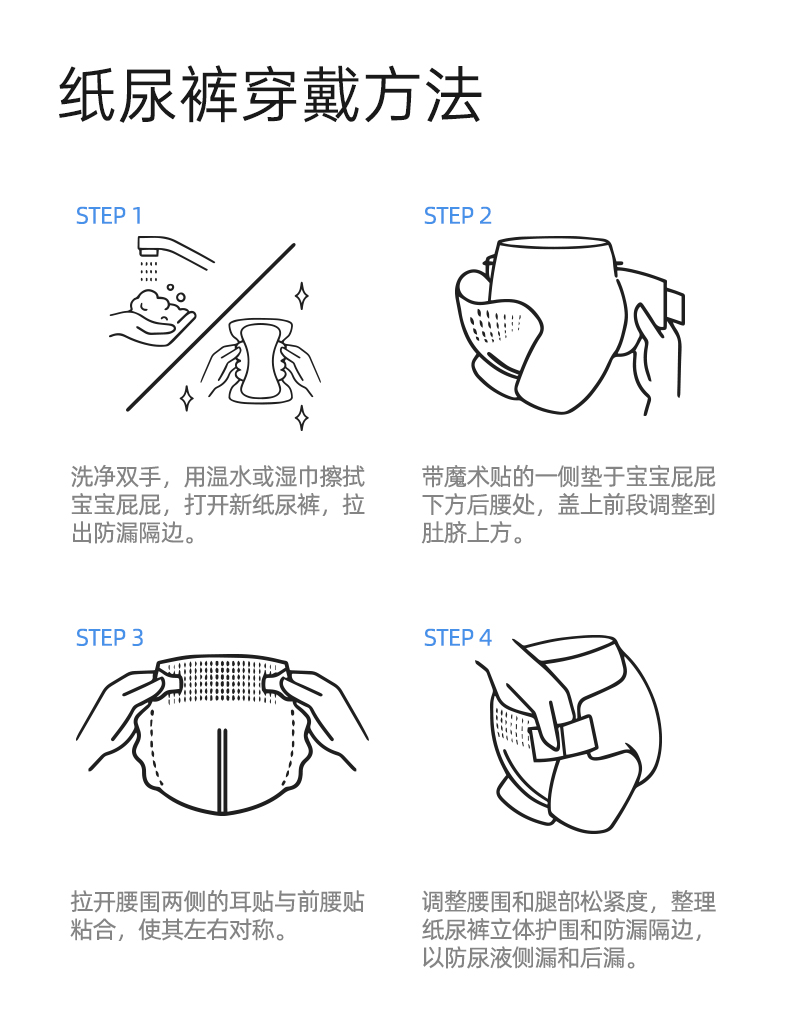 纸尿裤穿戴方法

STEP 1

洗净双手，用温水或湿巾擦拭宝宝屁屁，打开新纸尿裤，拉出防漏隔边。

STEP 2

带魔术贴的一侧垫于宝宝屁屁下方后腰处，盖上前段调整到肚脐上方。

STEP 3

拉开腰围两侧的耳贴与前腰贴粘合，使其左右对称。

STEP 4

调整腰围和腿部松紧度，整理纸尿裤立体护围和防漏隔边，以防尿液侧漏和后漏。