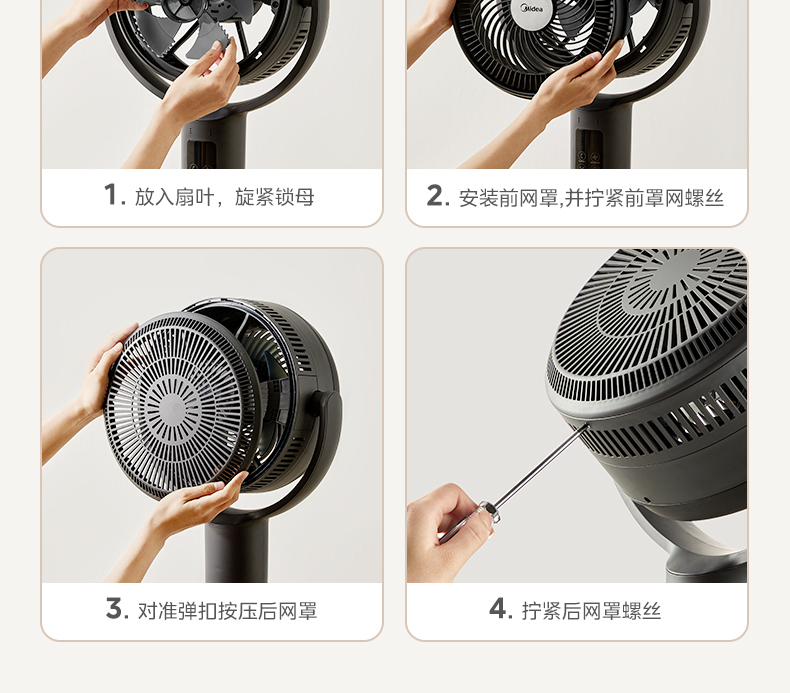 Midea

1. 放入扇叶，旋紧锁母

2. 安装前网罩,并拧紧前罩网螺丝

3. 对准弹扣按压后网罩

4. 拧紧后网罩螺丝