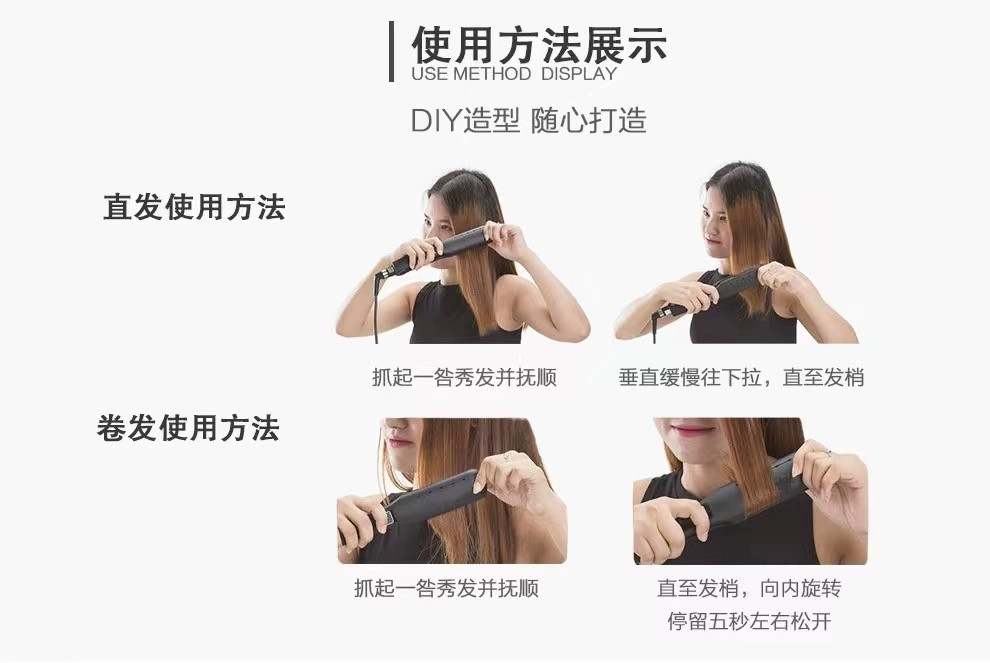 使用方法展示
USE METHOD DISPLAY

DIY造型 随心打造

直发使用方法

抓起一咎秀发并抚顺

垂直缓慢往下拉，直至发梢

卷发使用方法

抓起一咎秀发并抚顺

直至发梢，向内旋转
停留五秒左右松开