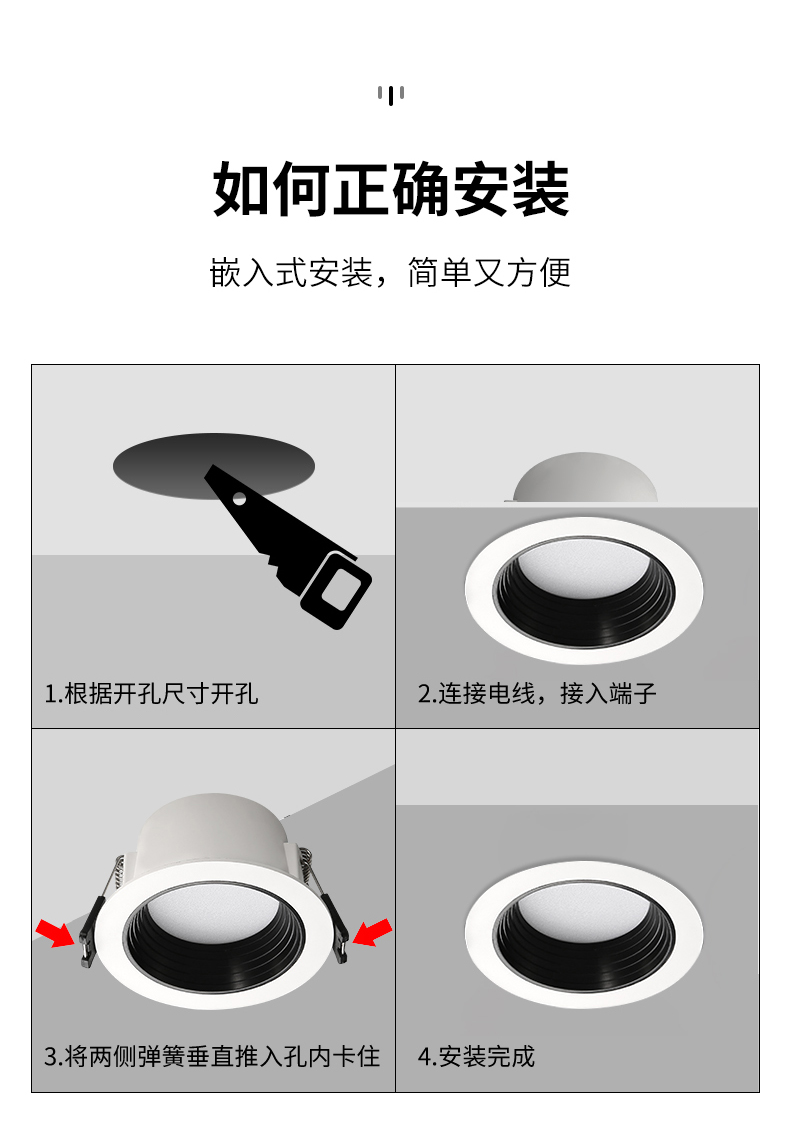 如何正确安装

嵌入式安装，简单又方便

1.根据开孔尺寸开孔

2.连接电线，接入端子

3.将两侧弹簧垂直推入孔内卡住

4.安装完成