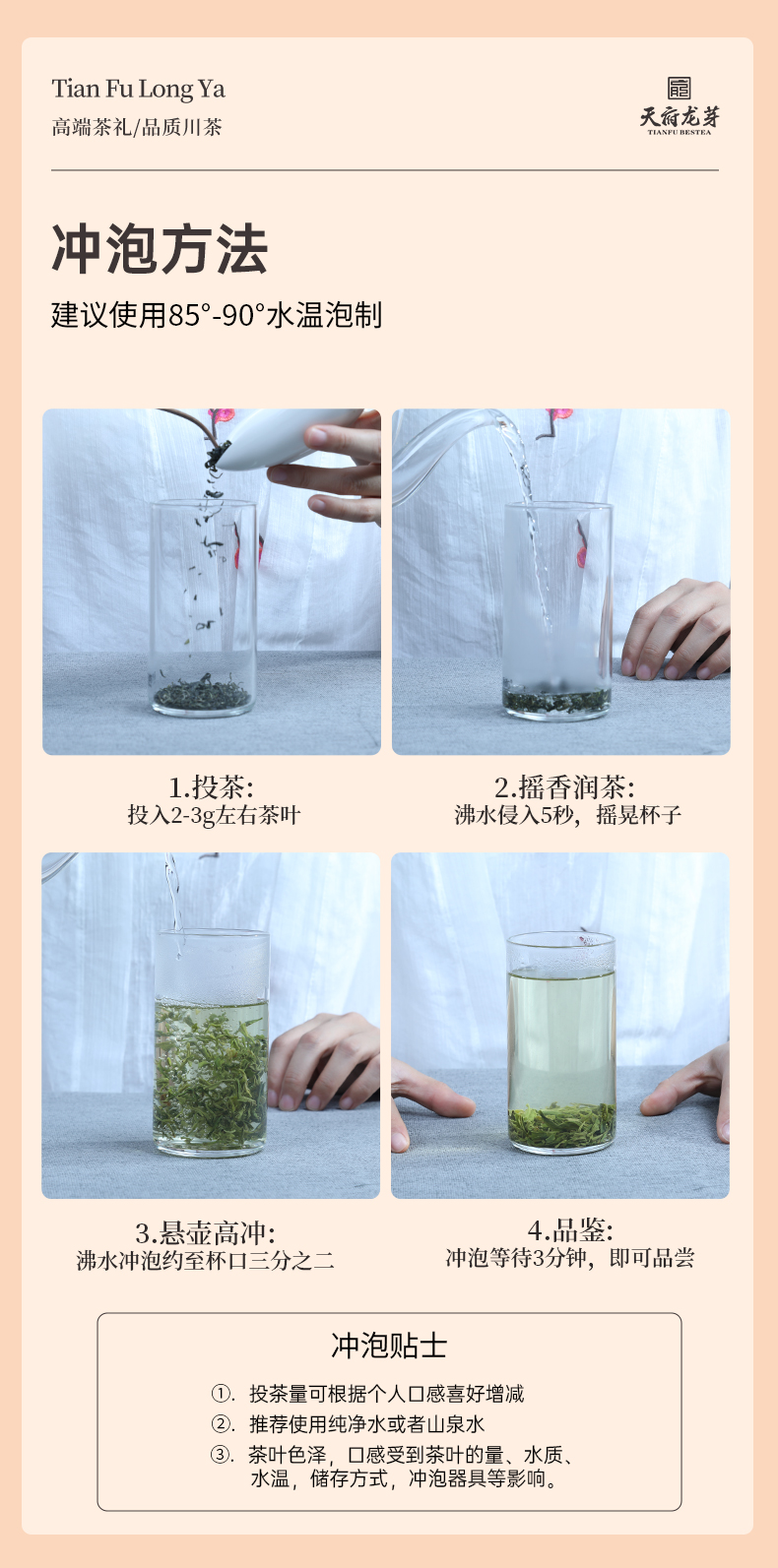 Tian Fu Long Ya
高端茶礼/品质川茶

天府龙芽
TIANFU BESTEA

冲泡方法
建议使用85°-90°水温泡制

1.投茶:
投入2-3g左右茶叶

2.摇香润茶:
沸水侵入5秒，摇晃杯子

3.悬壶高冲:
沸水冲泡约至杯口三分之二

4.品鉴:
冲泡等待3分钟，即可品尝

冲泡贴士

①. 投茶量可根据个人口感喜好增减
②. 推荐使用纯净水或者山泉水
③. 茶叶色泽，口感受到茶叶的量、水质、水温，储存方式，冲泡器具等影响。