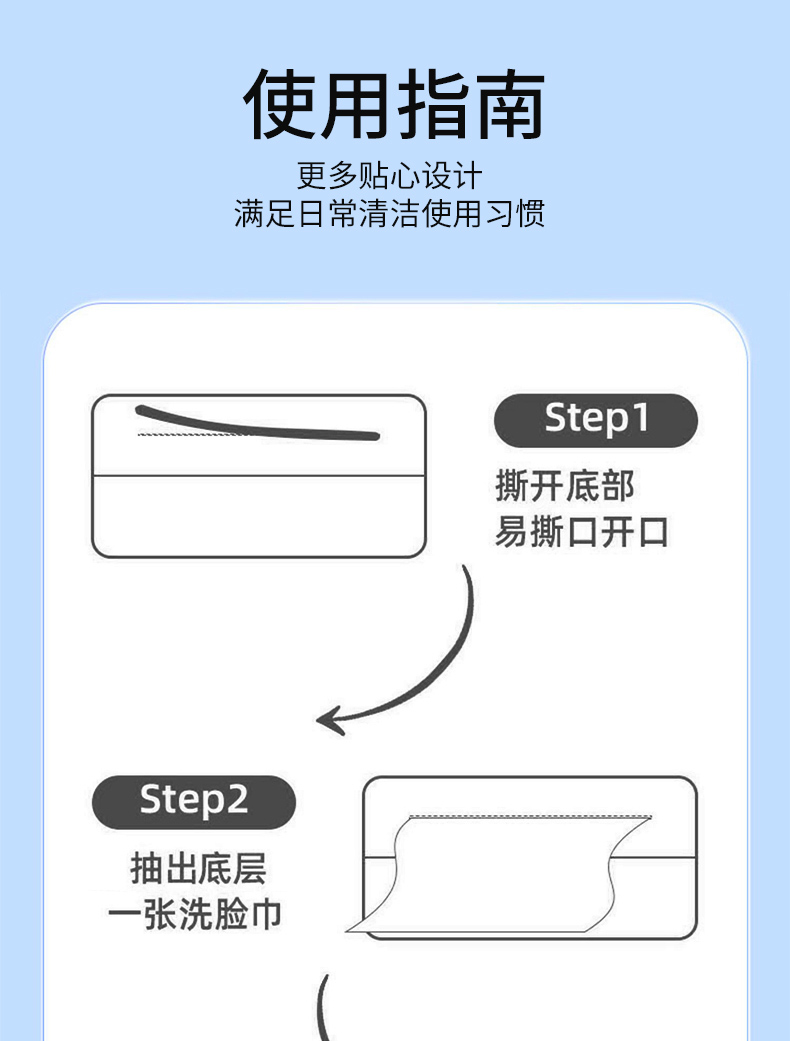 使用指南

更多贴心设计
满足日常清洁使用习惯

Step1

撕开底部
易撕口开口

Step2

抽出底层
一张洗脸巾