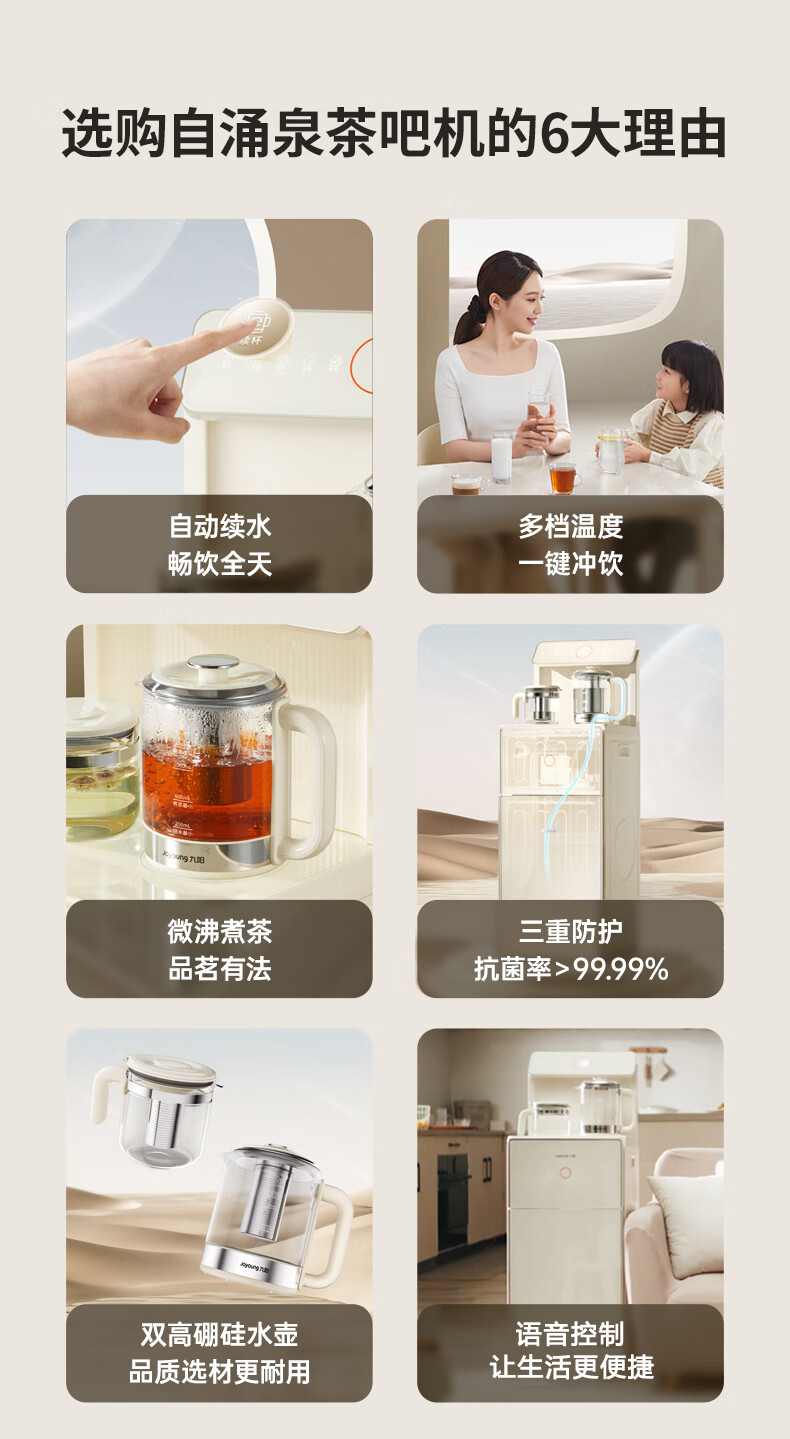 选购自涌泉茶吧机的6大理由

续杯

自动续水
畅饮全天

多档温度
一键冲饮

Joyoung 九阳

微沸煮茶
品茗有法

三重防护
抗菌率>99.99%

Joyoung 九阳

双高硼硅水壶
品质选材更耐用

语音控制
让生活更便捷