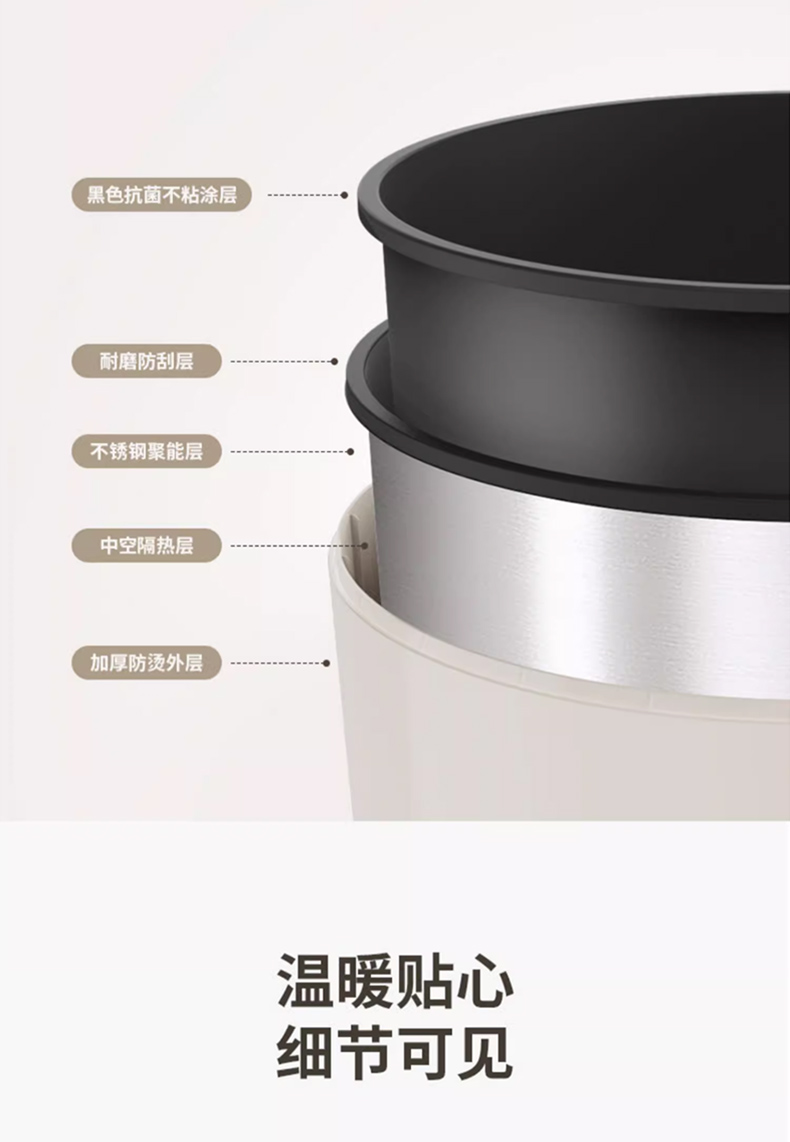 黑色抗菌不粘涂层

耐磨防刮层

不锈钢聚能层

中空隔热层

加厚防烫外层

温暖贴心
细节可见