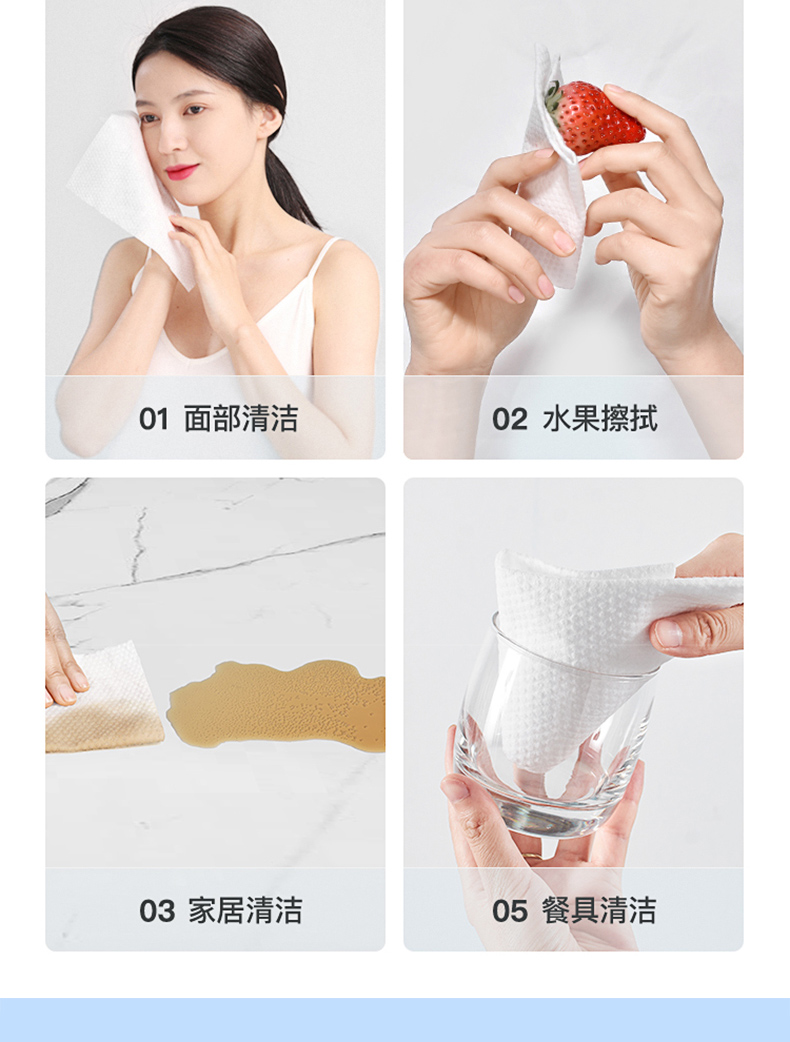 01 面部清洁

02 水果擦拭

03 家居清洁

05 餐具清洁