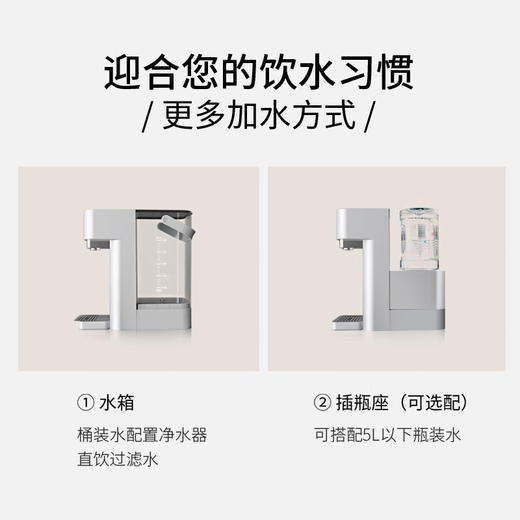 迎合您的饮水习惯
/ 更多加水方式 /

① 水箱
桶装水配置净水器
直饮过滤水

② 插瓶座（可选配）
可搭配5L以下瓶装水