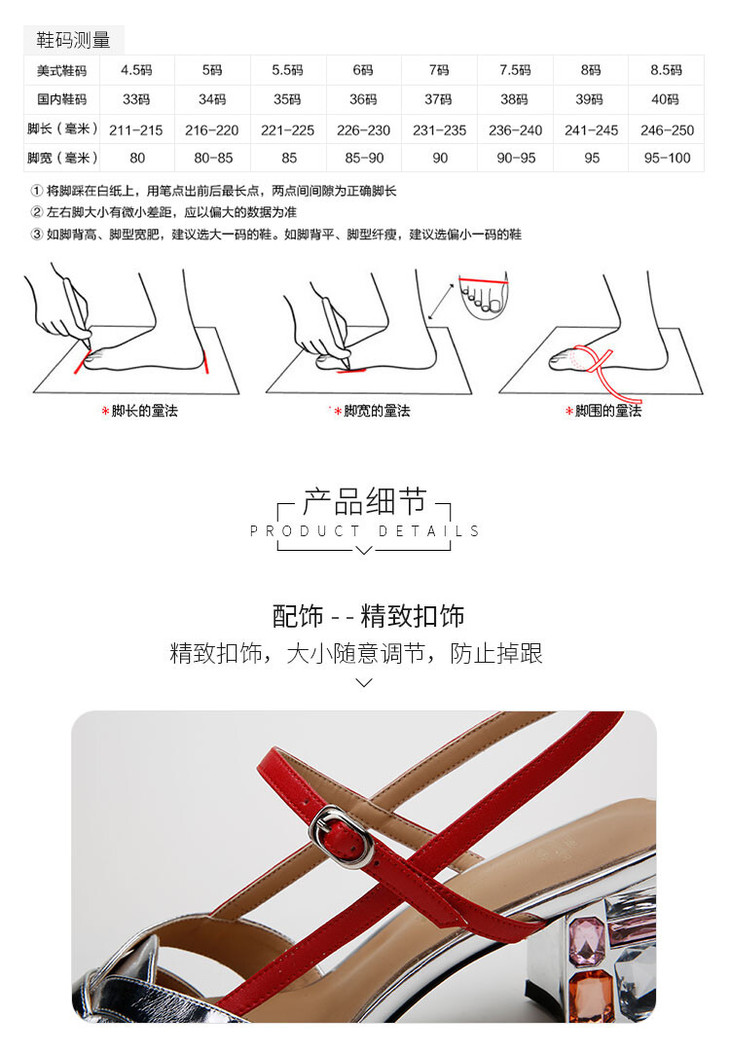 鞋码测量

| 美式鞋码 | 4.5码 | 5码 | 5.5码 | 6码 | 7码 | 7.5码 | 8码 | 8.5码 |
|---|---|---|---|---|---|---|---|---|
| 国内鞋码 | 33码 | 34码 | 35码 | 36码 | 37码 | 38码 | 39码 | 40码 |
| 脚长（毫米） | 211-215 | 216-220 | 221-225 | 226-230 | 231-235 | 236-240 | 241-245 | 246-250 |
| 脚宽（毫米） | 80 | 80-85 | 85 | 85-90 | 90 | 90-95 | 95 | 95-100 |

① 将脚踩在白纸上，用笔点出前后最长点，两点间间隙为正确脚长
② 左右脚大小有微小差距，应以偏大的数据为准
③ 如脚背高、脚型宽肥，建议选大一码的鞋。如脚背平、脚型纤瘦，建议选偏小一码的鞋

*脚长的量法
*脚宽的量法
*脚围的量法

产品细节
PRODUCT DETAILS

配饰 - - 精致扣饰
精致扣饰，大小随意调节，防止掉跟