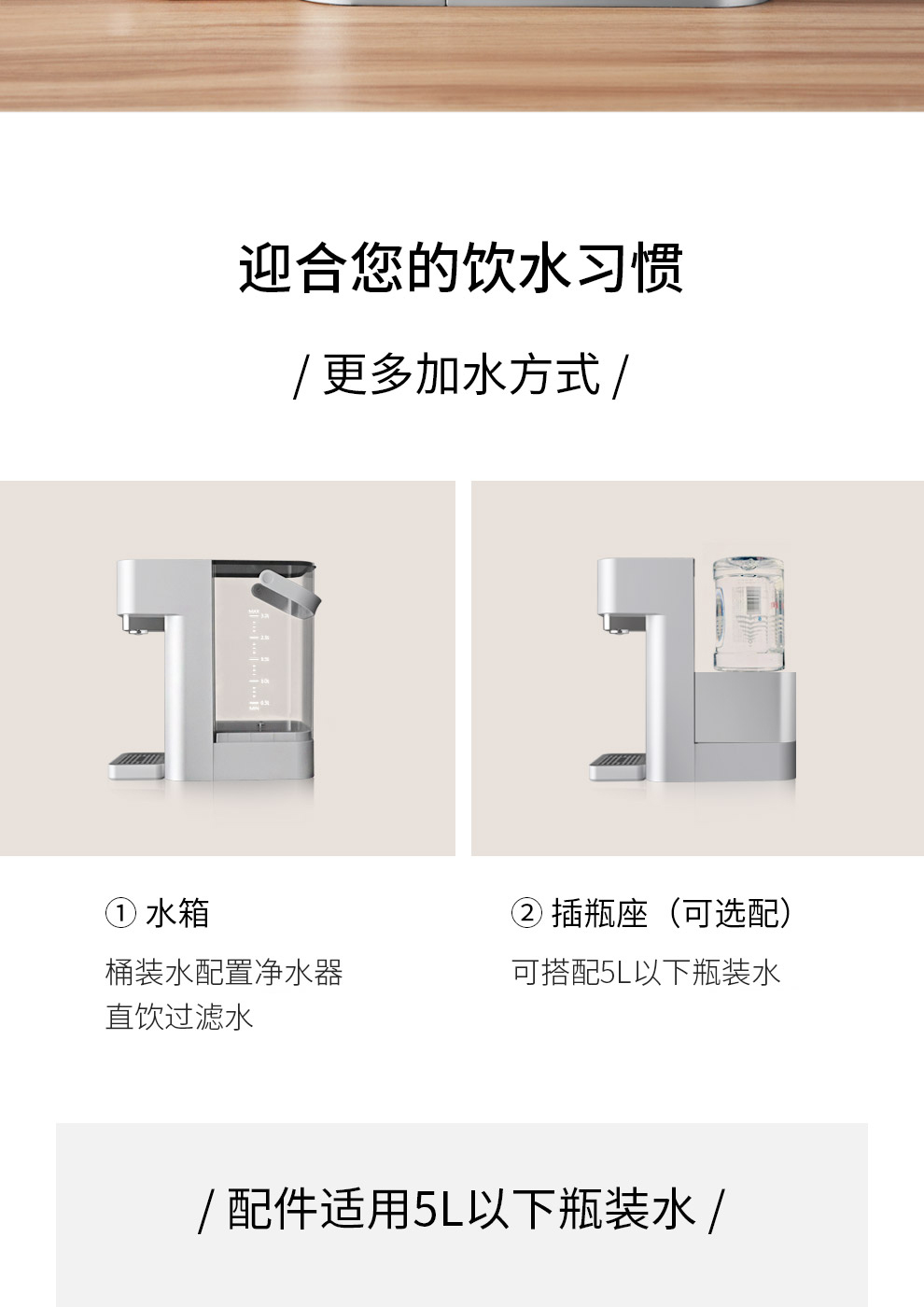 迎合您的饮水习惯

/ 更多加水方式 /

① 水箱

桶装水配置净水器
直饮过滤水

② 插瓶座（可选配）

可搭配5L以下瓶装水

/ 配件适用5L以下瓶装水 /