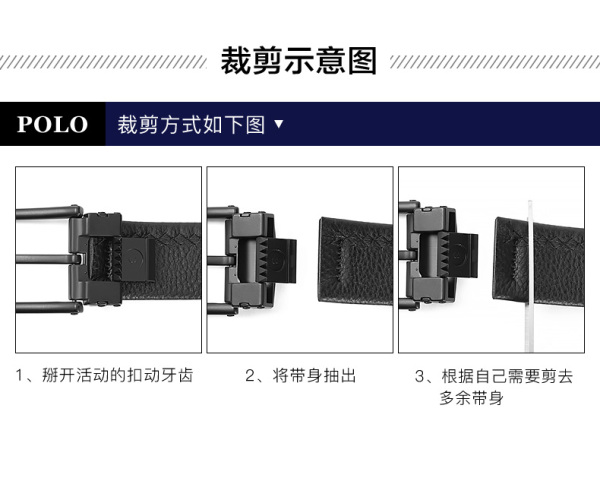 裁剪示意图

POLO 裁剪方式如下图 ▼

1、掰开活动的扣动牙齿

2、将带身抽出

3、根据自己需要剪去多余带身