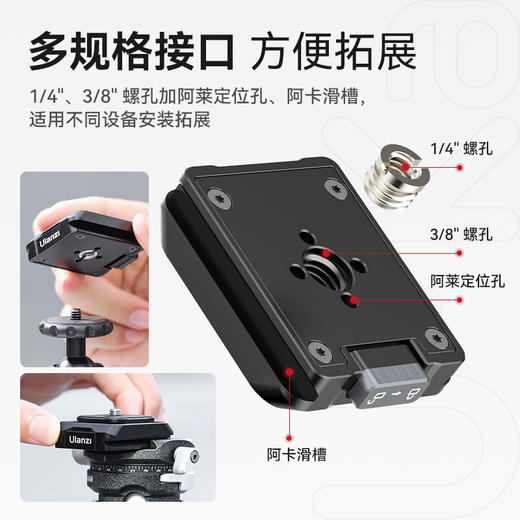 多规格接口 方便拓展

1/4"、3/8" 螺孔加阿莱定位孔、阿卡滑槽，适用不同设备安装拓展

1/4" 螺孔

3/8" 螺孔

阿莱定位孔

阿卡滑槽

Ulanzi

Ulanzi