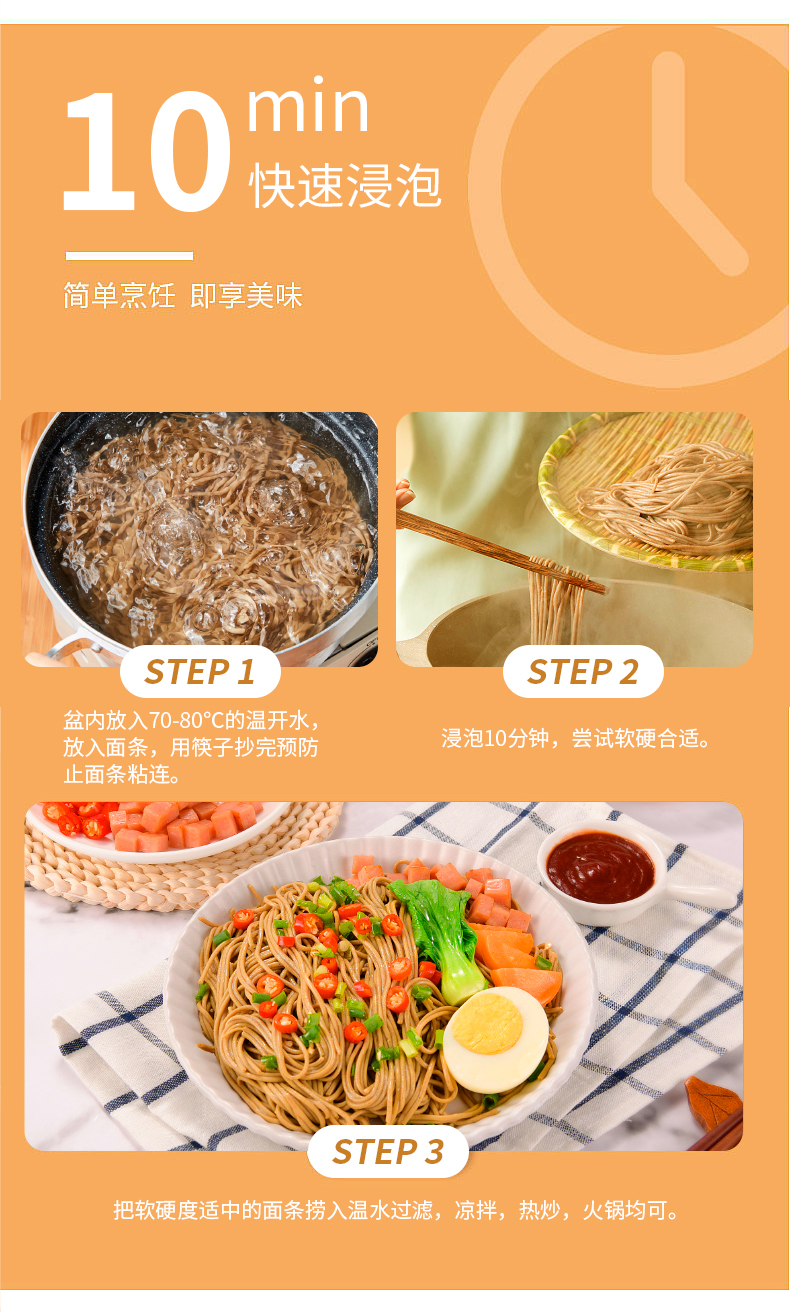 10 min
快速浸泡

简单烹饪 即享美味

STEP 1

盆内放入70-80°C的温开水，放入面条，用筷子抄完预防止面条粘连。

STEP 2

浸泡10分钟，尝试软硬合适。

STEP 3

把软硬度适中的面条捞入温水过滤，凉拌，热炒，火锅均可。