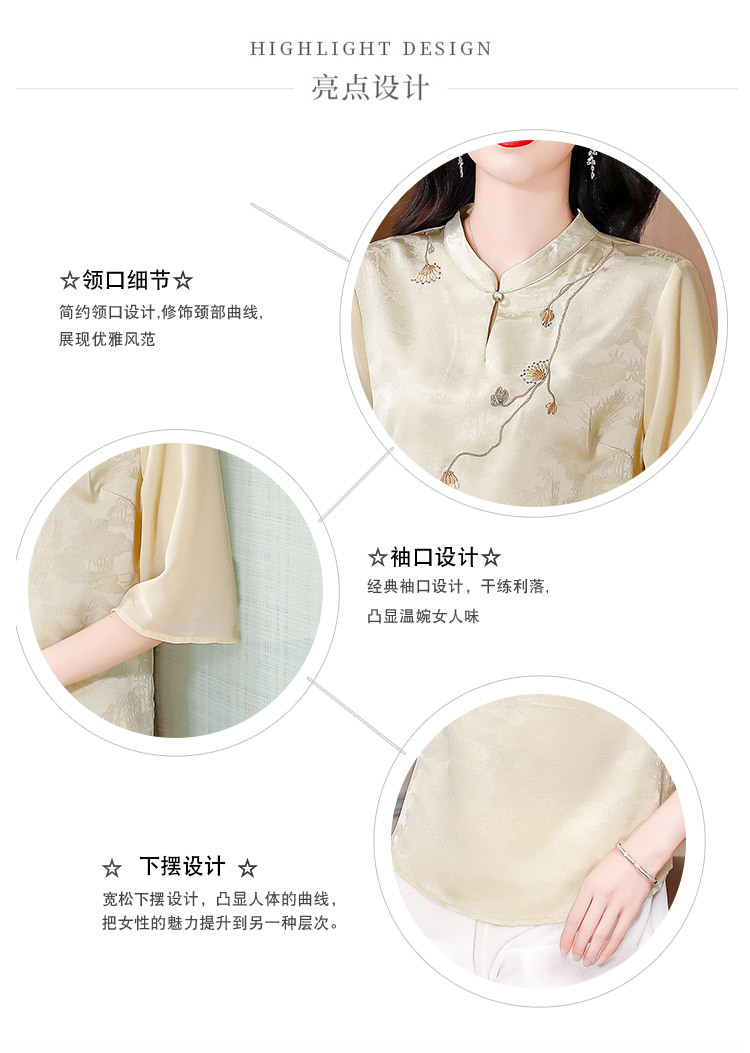 HIGHLIGHT DESIGN
亮点设计

☆领口细节☆
简约领口设计,修饰颈部曲线,
展现优雅风范

☆袖口设计☆
经典袖口设计，干练利落,
凸显温婉女人味

☆ 下摆设计 ☆
宽松下摆设计，凸显人体的曲线,
把女性的魅力提升到另一种层次。