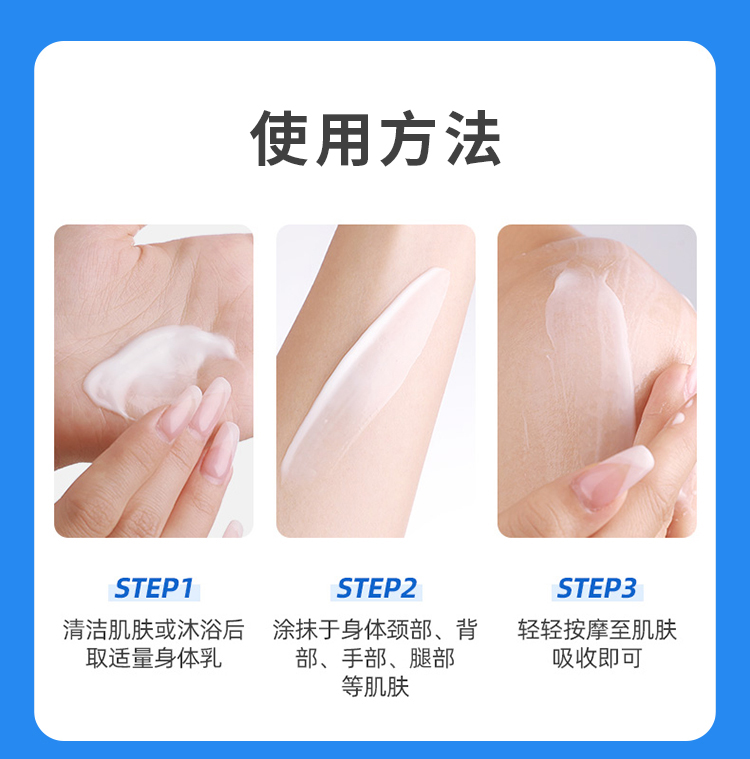 使用方法

STEP1
清洁肌肤或沐浴后取适量身体乳

STEP2
涂抹于身体颈部、背部、手部、腿部等肌肤

STEP3
轻轻按摩至肌肤吸收即可