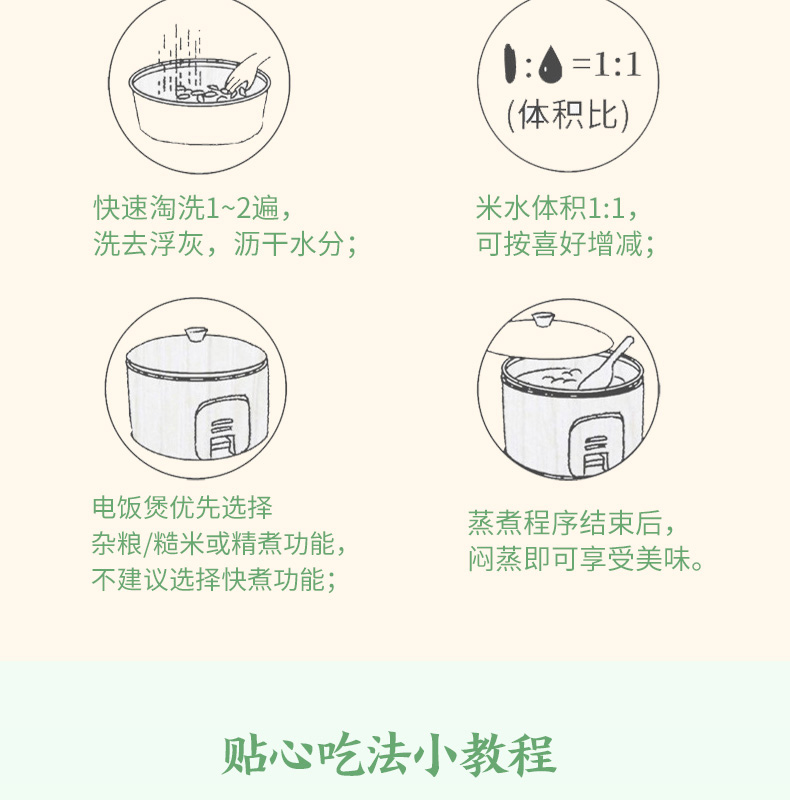 快速淘洗1~2遍，
洗去浮灰，沥干水分；

: =1:1
(体积比)

米水体积1:1，
可按喜好增减；

电饭煲优先选择
杂粮/糙米或精煮功能，
不建议选择快煮功能；

蒸煮程序结束后，
闷蒸即可享受美味。

贴心吃法小教程