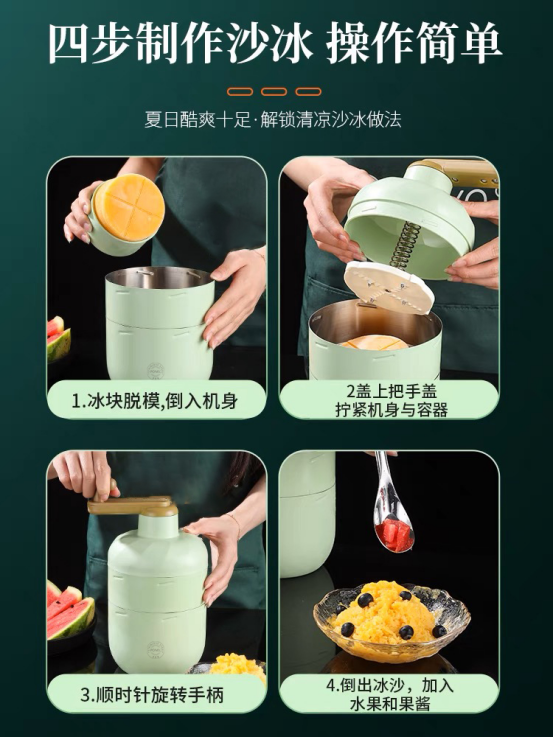 四步制作沙冰 操作简单

夏日酷爽十足·解锁清凉沙冰做法

1.冰块脱模,倒入机身

2盖上把手盖
拧紧机身与容器

3.顺时针旋转手柄

4.倒出冰沙，加入
水果和果酱