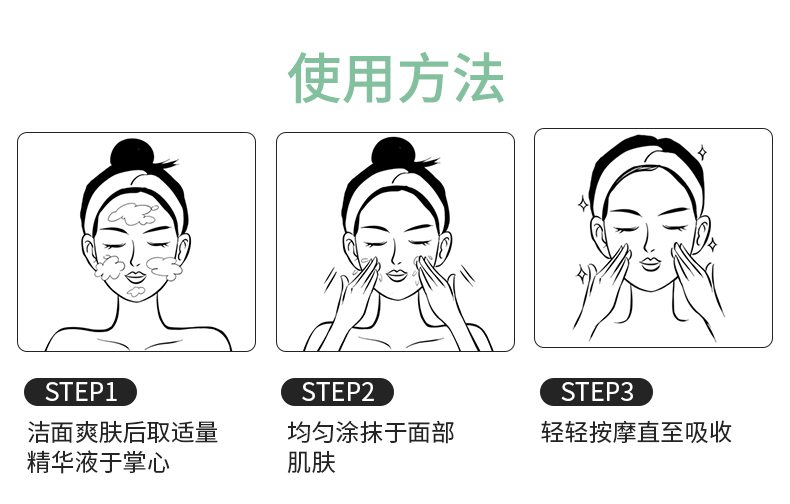 使用方法

STEP1
洁面爽肤后取适量精华液于掌心

STEP2
均匀涂抹于面部肌肤

STEP3
轻轻按摩直至吸收