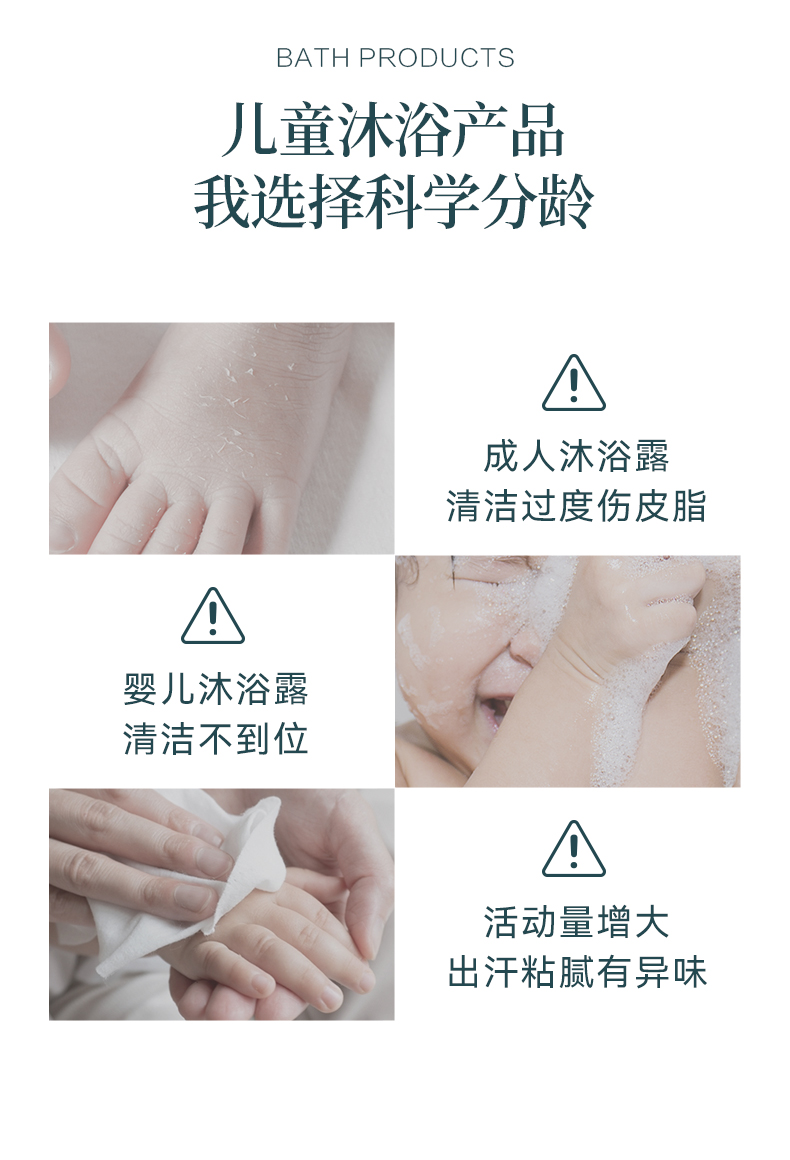 BATH PRODUCTS

儿童沐浴产品
我选择科学分龄

成人沐浴露
清洁过度伤皮脂

婴儿沐浴露
清洁不到位

活动量增大
出汗粘腻有异味