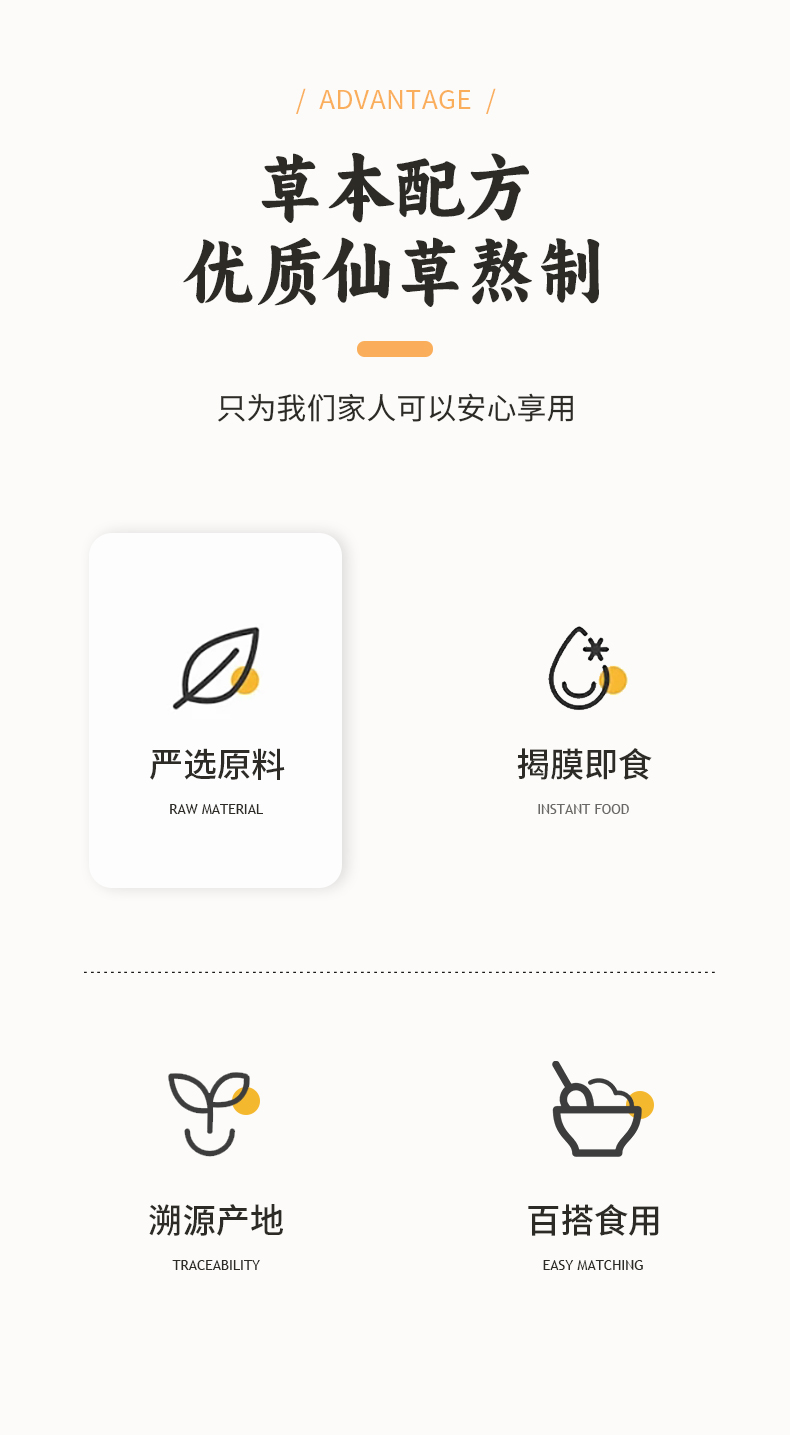 / ADVANTAGE /

草本配方
优质仙草熬制

只为我们家人可以安心享用

严选原料
RAW MATERIAL

揭膜即食
INSTANT FOOD

溯源产地
TRACEABILITY

百搭食用
EASY MATCHING