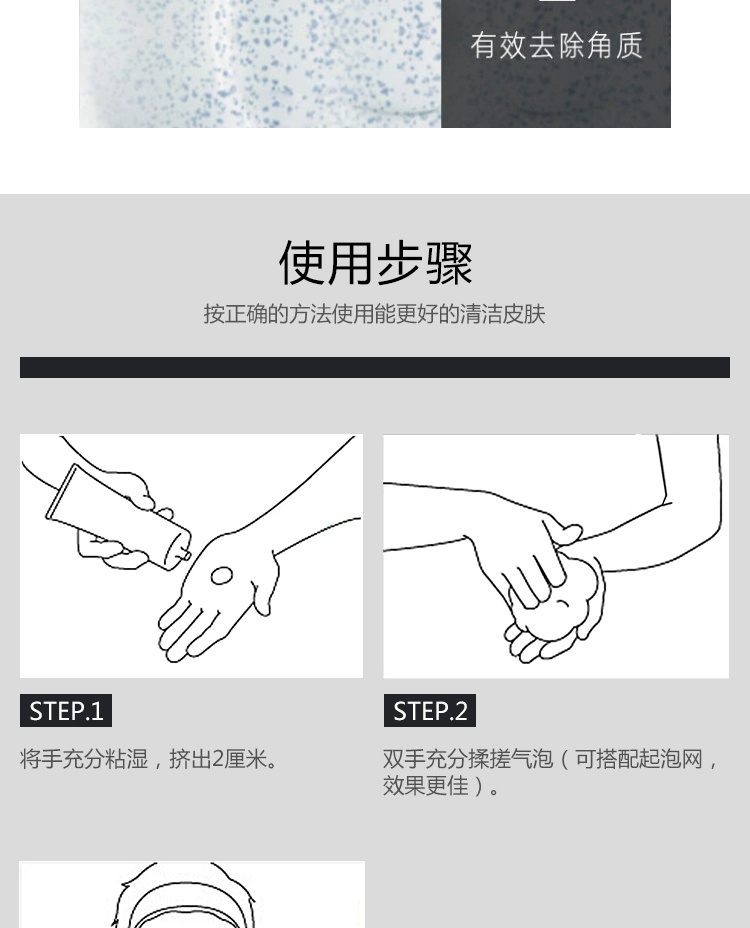 有效去除角质

使用步骤

按正确的方法使用能更好的清洁皮肤

STEP.1

将手充分粘湿，挤出2厘米。

STEP.2

双手充分揉搓气泡（可搭配起泡网，效果更佳）。