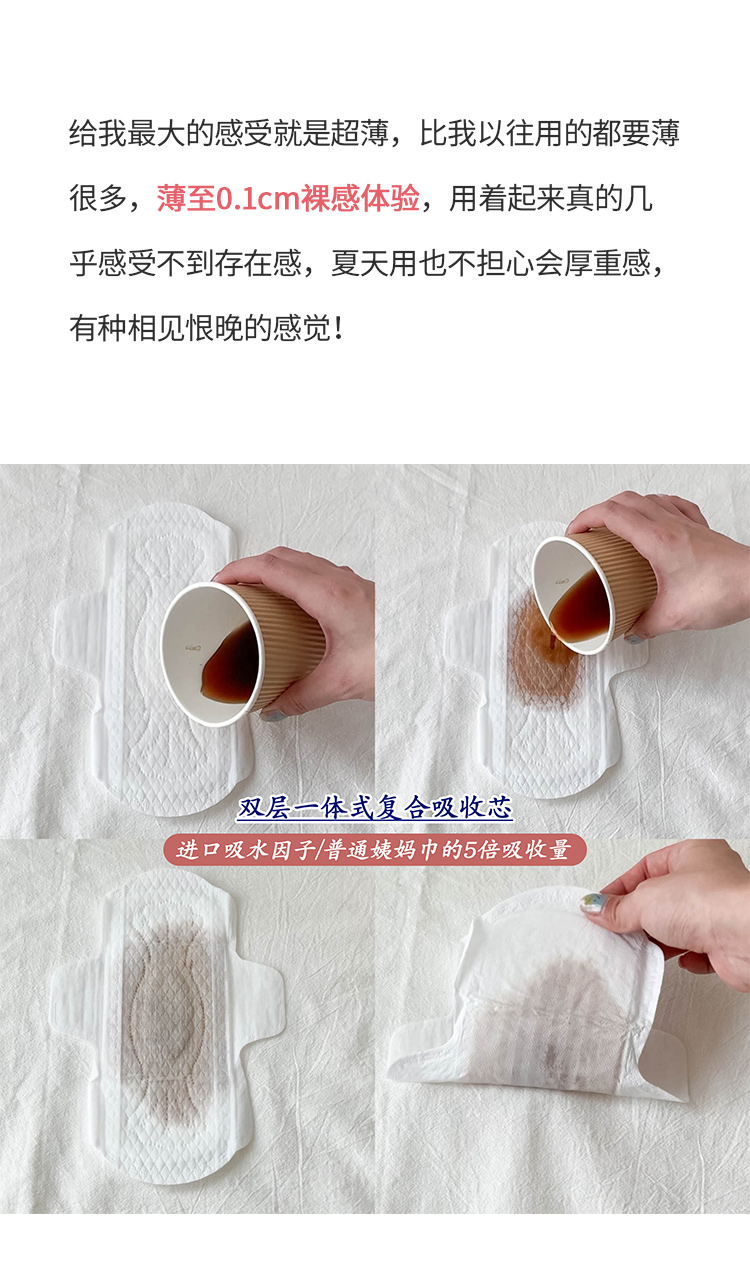 给我最大的感受就是超薄，比我以往用的都要薄很多，薄至0.1cm裸感体验，用着起来真的几乎感受不到存在感，夏天用也不担心会厚重感，有种相见恨晚的感觉！

双层一体式复合吸收芯

进口吸水因子/普通姨妈巾的5倍吸收量