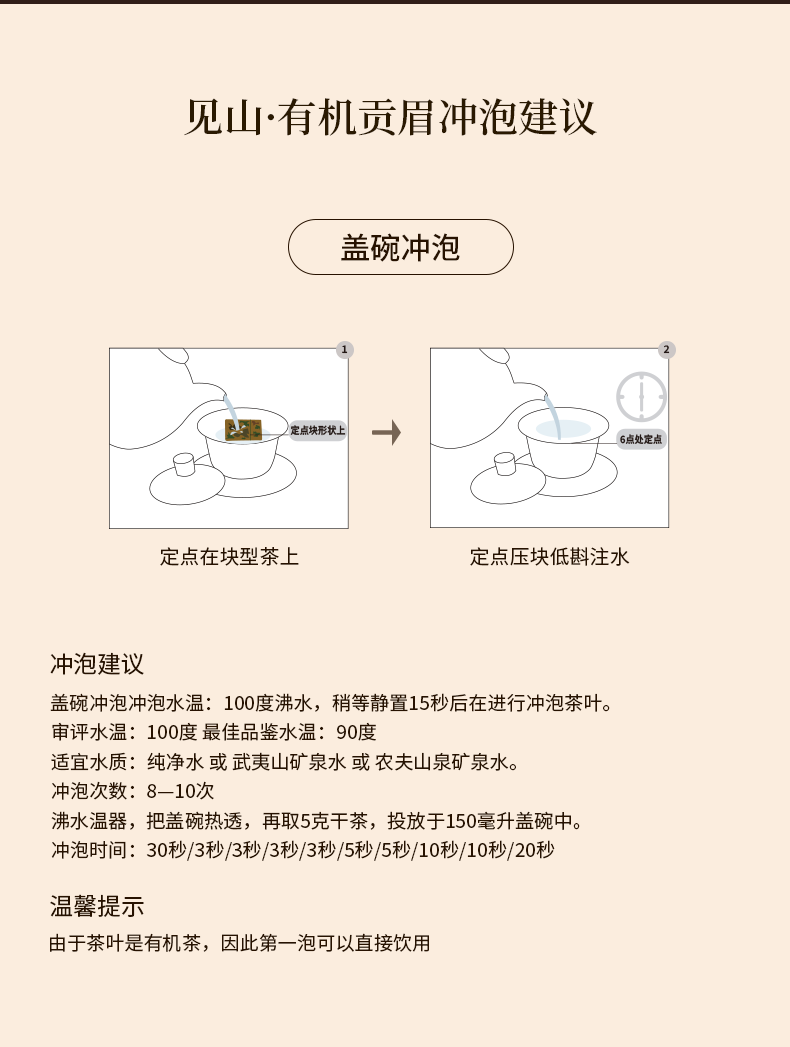 见山·有机贡眉冲泡建议

盖碗冲泡

1

定点块形状上

定点在块型茶上

2

6点处定点

定点压块低斟注水

冲泡建议

盖碗冲泡冲泡水温：100度沸水，稍等静置15秒后在进行冲泡茶叶。
审评水温：100度 最佳品鉴水温：90度
适宜水质：纯净水 或 武夷山矿泉水 或 农夫山泉矿泉水。
冲泡次数：8—10次
沸水温器，把盖碗热透，再取5克干茶，投放于150毫升盖碗中。
冲泡时间：30秒/3秒/3秒/3秒/3秒/5秒/5秒/10秒/10秒/20秒

温馨提示

由于茶叶是有机茶，因此第一泡可以直接饮用