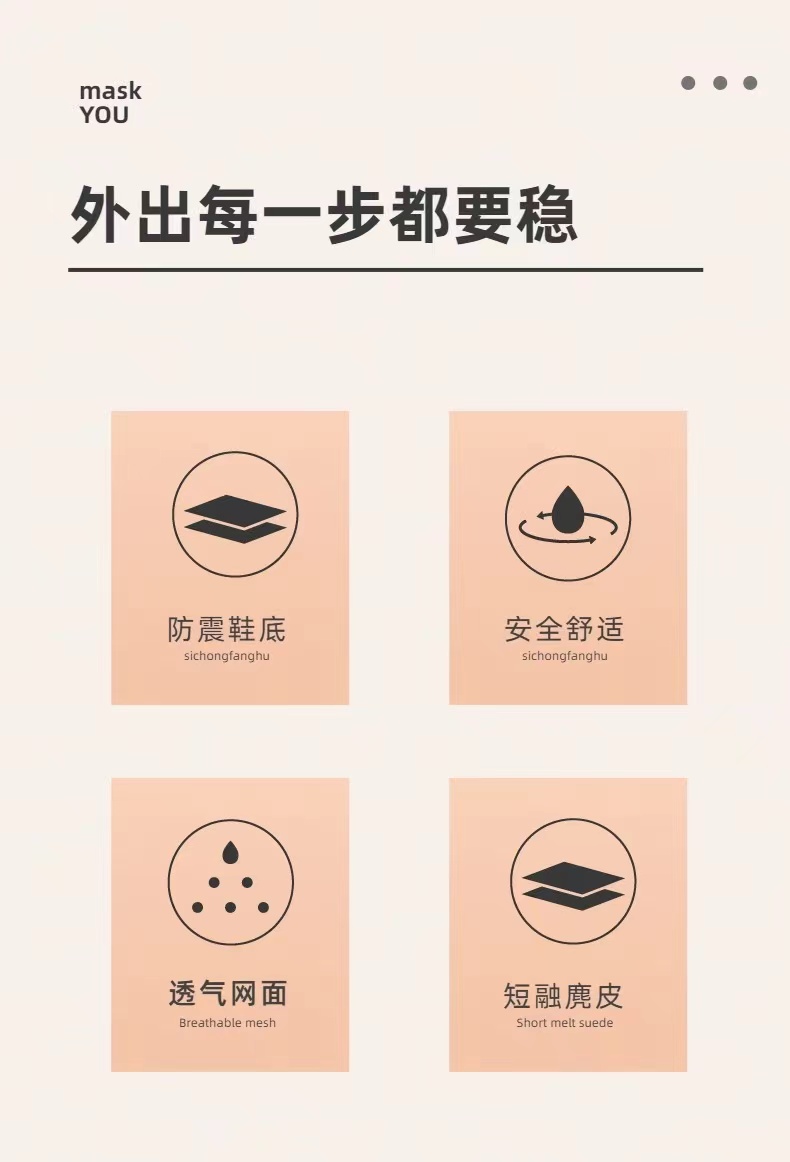 mask
YOU

外出每一步都要稳

防震鞋底
sichongfanghu

安全舒适
sichongfanghu

透气网面
Breathable mesh

短融麂皮
Short melt suede