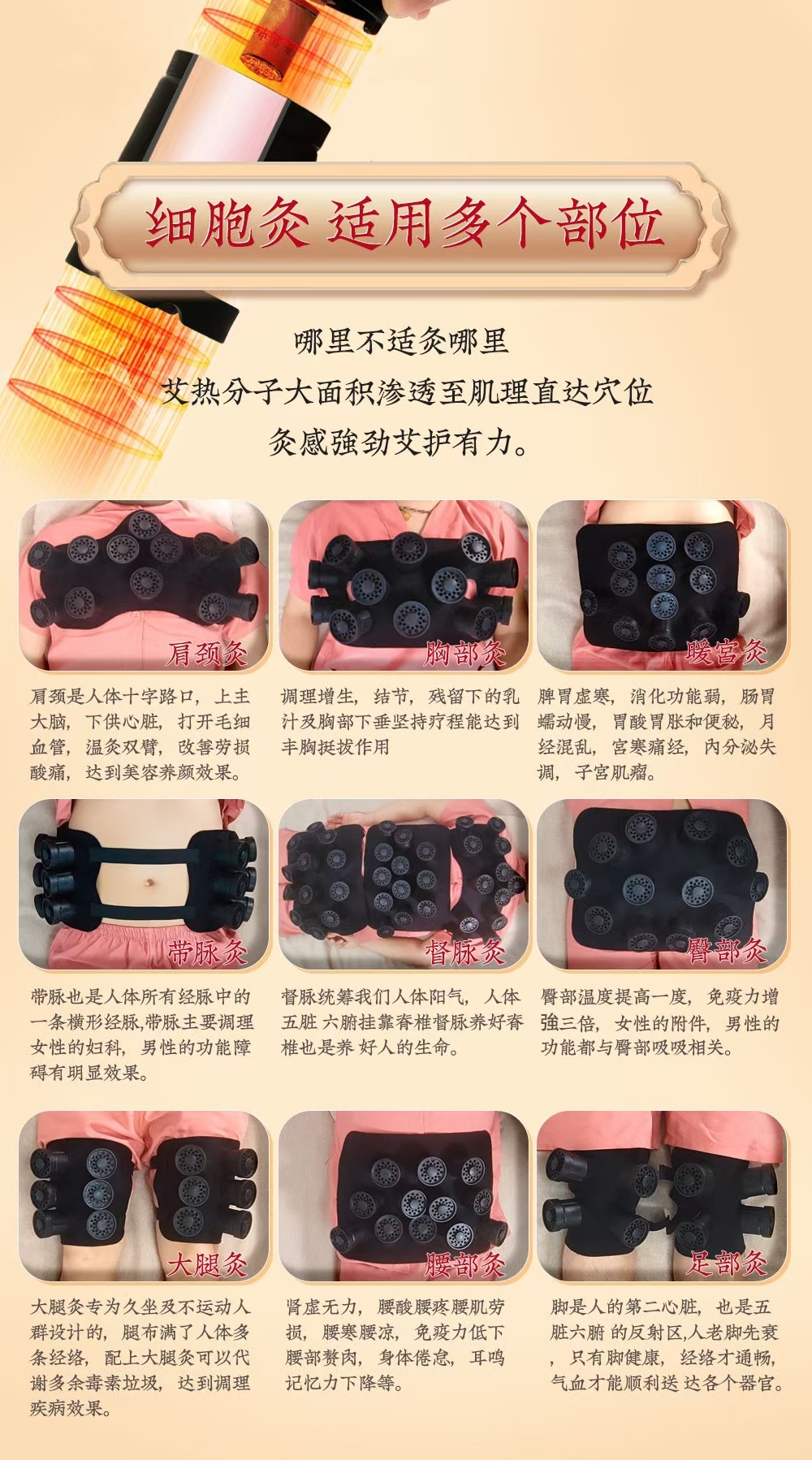 细胞灸 适用多个部位

哪里不适灸哪里
艾热分子大面积渗透至肌理直达穴位
灸感強劲艾护有力。

肩颈灸

肩颈是人体十字路口，上主大脑，下供心脏，打开毛细血管，温灸双臂，改善劳损酸痛，达到美容养颜效果。

胸部灸

调理增生，结节，残留下的乳汁及胸部下垂坚持疗程能达到丰胸挺拔作用

暖宫灸

脾胃虚寒，消化功能弱，肠胃蠕动慢，胃酸胃胀和便秘，月经混乱，宫寒痛经，内分泌失调，子宫肌瘤。

带脉灸

带脉也是人体所有经脉中的一条横形经脉,带脉主要调理女性的妇科，男性的功能障碍有明显效果。

督脉灸

督脉统筹我们人体阳气，人体五脏 六腑挂靠脊椎督脉养好脊椎也是养 好人的生命。

臀部灸

臀部温度提高一度，免疫力增強三倍，女性的附件，男性的功能都与臀部吸吸相关。

大腿灸

大腿灸专为久坐及不运动人群设计的，腿布满了人体多条经络，配上大腿灸可以代谢多余毒素垃圾，达到调理疾病效果。

腰部灸

肾虚无力，腰酸腰疼腰肌劳损，腰寒腰凉，免疫力低下腰部赘肉，身体倦怠，耳鸣记忆力下降等。

足部灸

脚是人的第二心脏，也是五脏六腑 的反射区,人老脚先衰，只有脚健康，经络才通畅，气血才能顺利送 达各个器官。