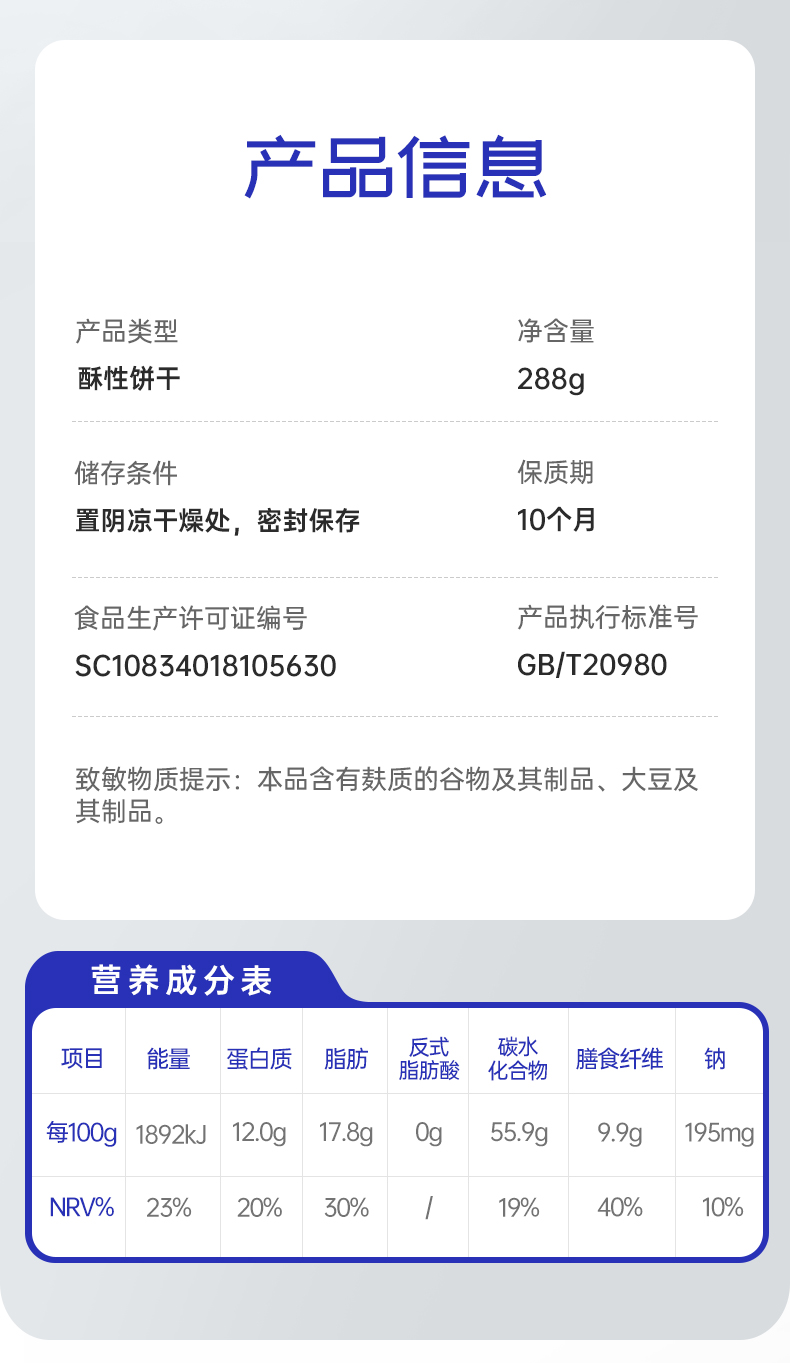 产品信息

产品类型
酥性饼干

净含量
288g

储存条件
置阴凉干燥处，密封保存

保质期
10个月

食品生产许可证编号
SC10834018105630

产品执行标准号
GB/T20980

致敏物质提示：本品含有麸质的谷物及其制品、大豆及其制品。

营养成分表

| 项目 | 能量 | 蛋白质 | 脂肪 | 反式脂肪酸 | 碳水化合物 | 膳食纤维 | 钠 |
|---|---|---|---|---|---|---|---|
| 每100g | 1892kJ | 12.0g | 17.8g | 0g | 55.9g | 9.9g | 195mg |
| NRV% | 23% | 20% | 30% | / | 19% | 40% | 10% |