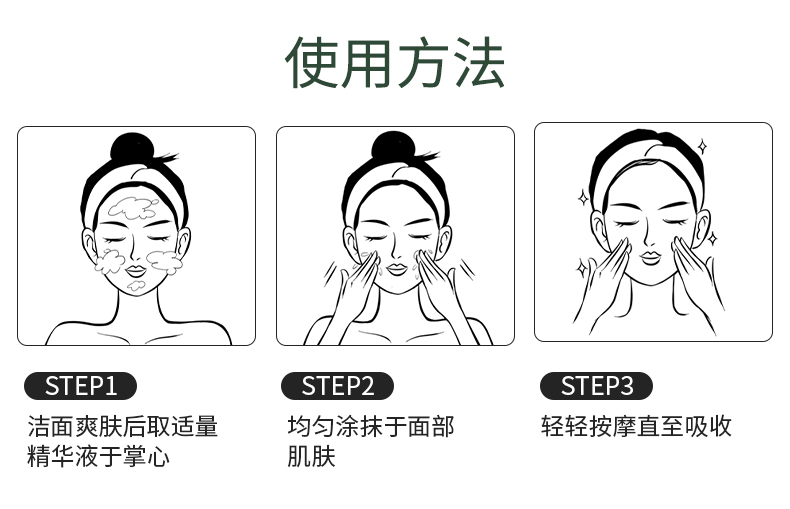 使用方法

STEP1
洁面爽肤后取适量精华液于掌心

STEP2
均匀涂抹于面部肌肤

STEP3
轻轻按摩直至吸收