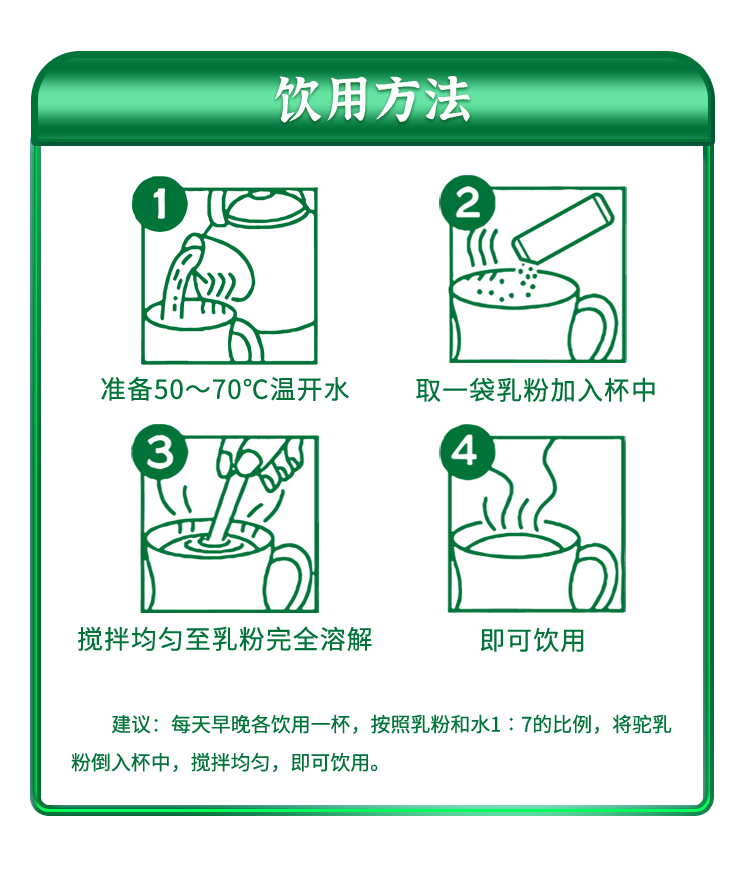 饮用方法

1

准备50～70℃温开水

2

取一袋乳粉加入杯中

3

搅拌均匀至乳粉完全溶解

4

即可饮用

建议：每天早晚各饮用一杯，按照乳粉和水1：7的比例，将驼乳粉倒入杯中，搅拌均匀，即可饮用。