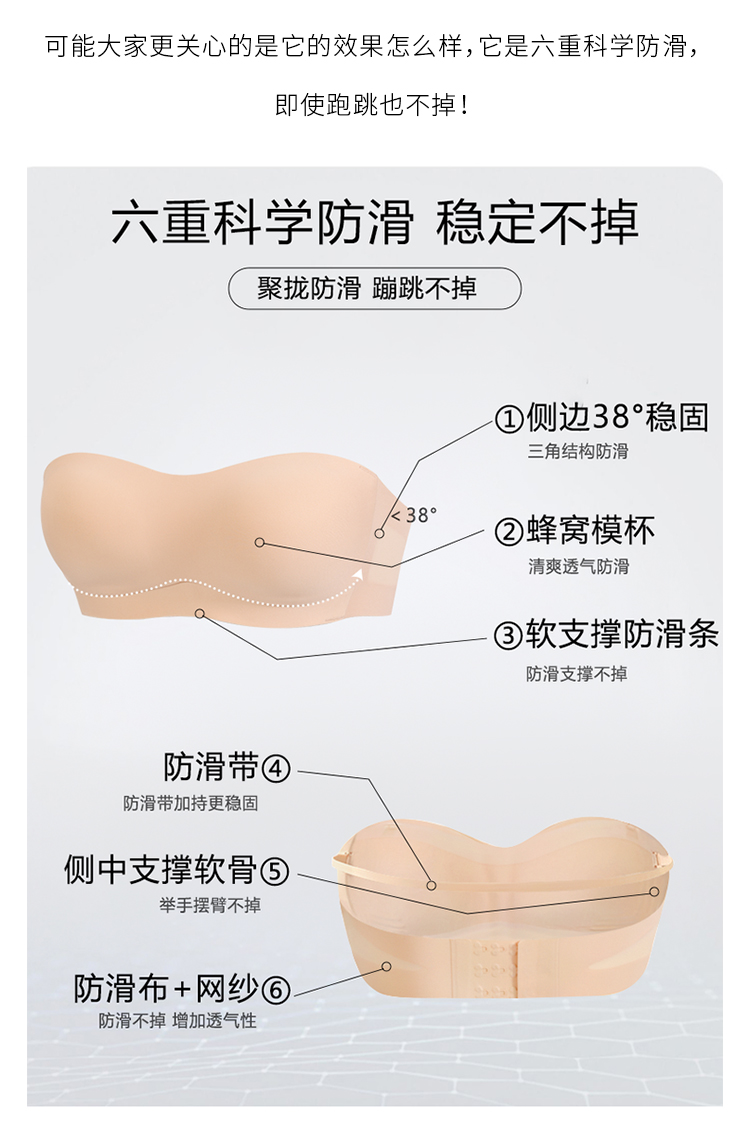 可能大家更关心的是它的效果怎么样，它是六重科学防滑，

即使跑跳也不掉！

六重科学防滑 稳定不掉

聚拢防滑 蹦跳不掉

①侧边38°稳固

三角结构防滑

<38°

②蜂窝模杯

清爽透气防滑

③软支撑防滑条

防滑支撑不掉

防滑带④

防滑带加持更稳固

侧中支撑软骨⑤

举手摆臂不掉

防滑布+网纱⑥

防滑不掉 增加透气性