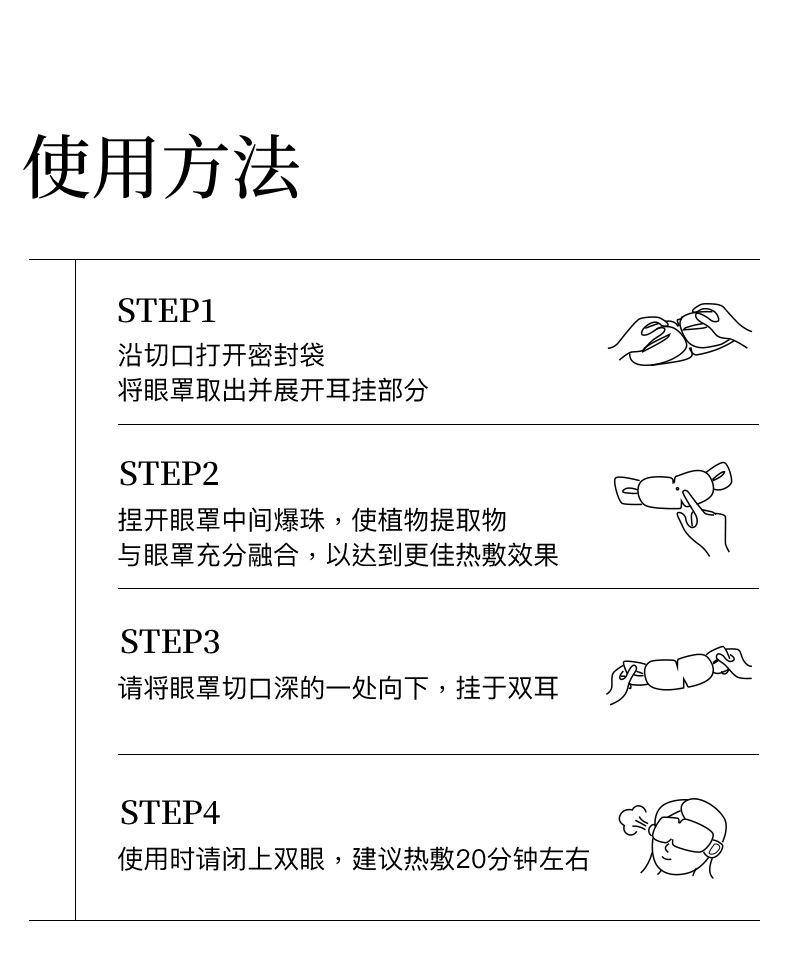 使用方法

STEP1
沿切口打开密封袋
将眼罩取出并展开耳挂部分

STEP2
捏开眼罩中间爆珠，使植物提取物
与眼罩充分融合，以达到更佳热敷效果

STEP3
请将眼罩切口深的一处向下，挂于双耳

STEP4
使用时请闭上双眼，建议热敷20分钟左右