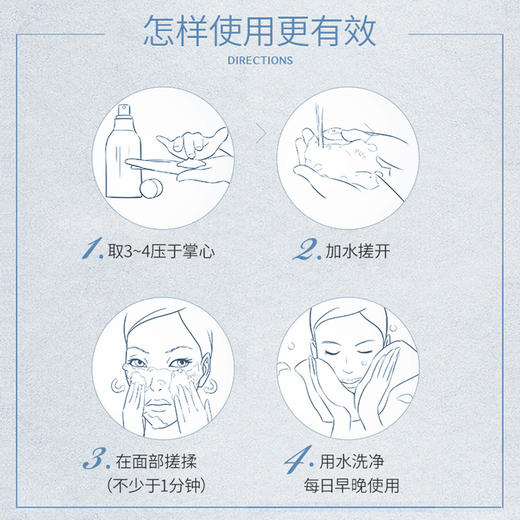 怎样使用更有效

DIRECTIONS

1. 取3~4压于掌心

2. 加水搓开

3. 在面部搓揉
(不少于1分钟)

4. 用水洗净
每日早晚使用