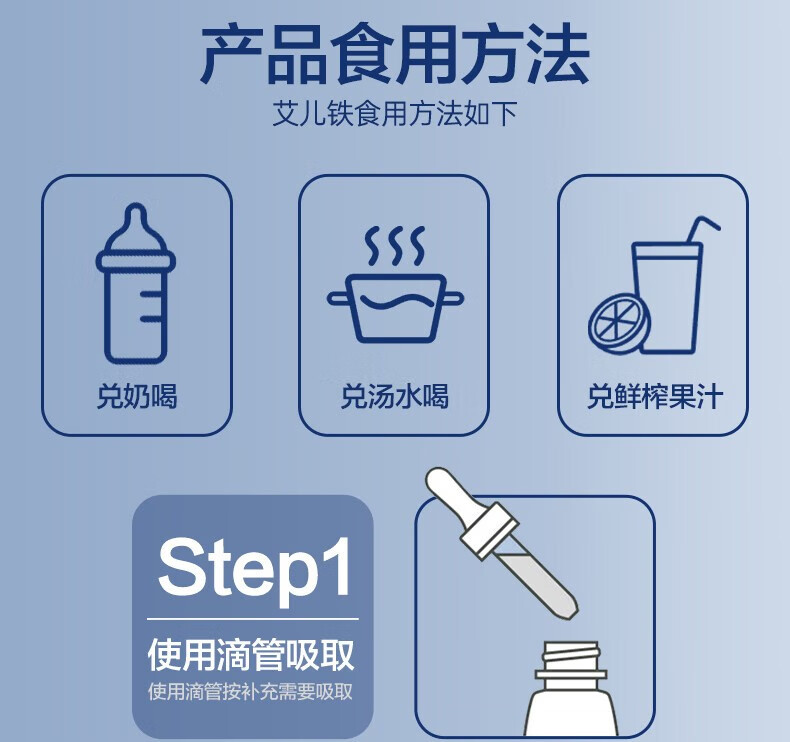 产品食用方法
艾儿铁食用方法如下

兑奶喝

兑汤水喝

兑鲜榨果汁

Step1
使用滴管吸取
使用滴管按补充需要吸取