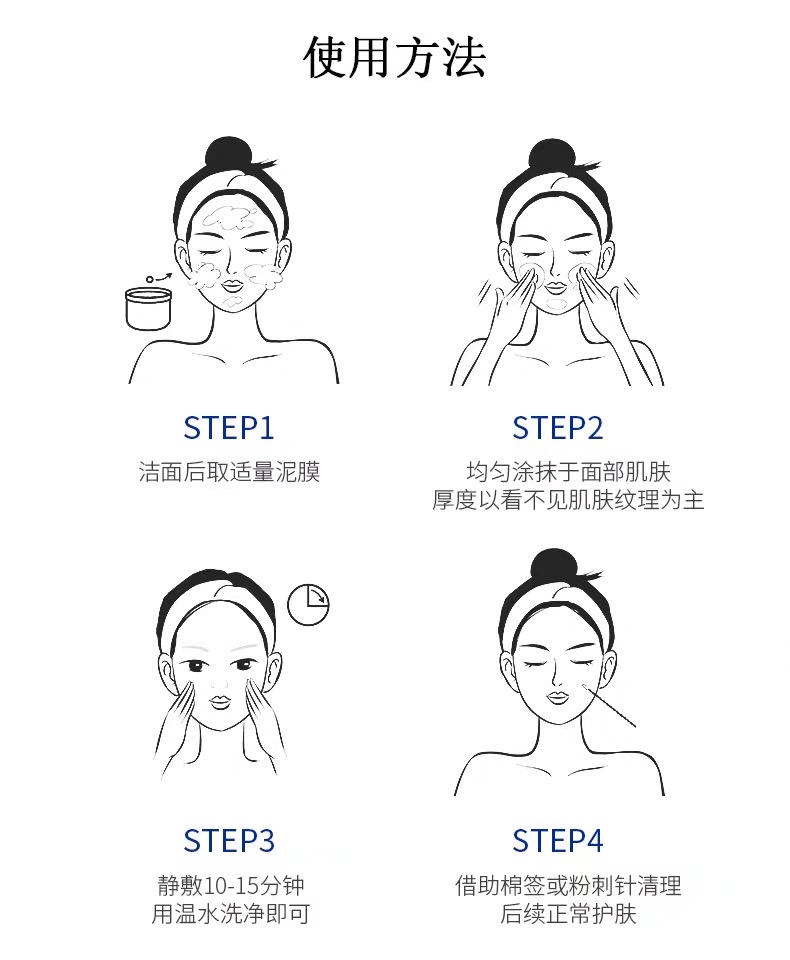 使用方法

STEP1
洁面后取适量泥膜

STEP2
均匀涂抹于面部肌肤
厚度以看不见肌肤纹理为主

STEP3
静敷10-15分钟
用温水洗净即可

STEP4
借助棉签或粉刺针清理
后续正常护肤