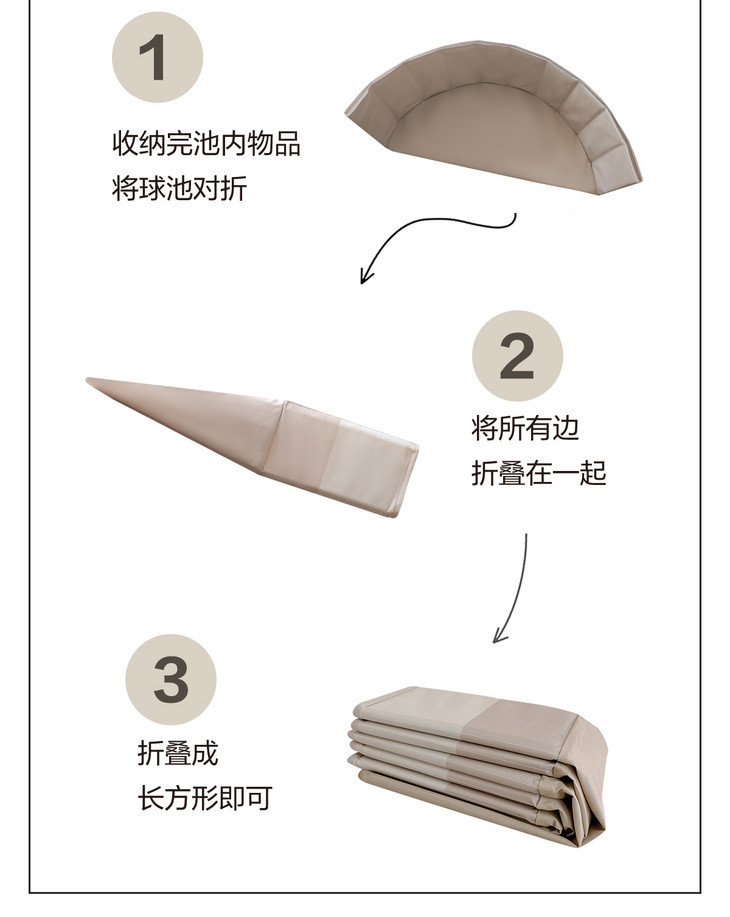 1

收纳完池内物品
将球池对折

2

将所有边
折叠在一起

3

折叠成
长方形即可