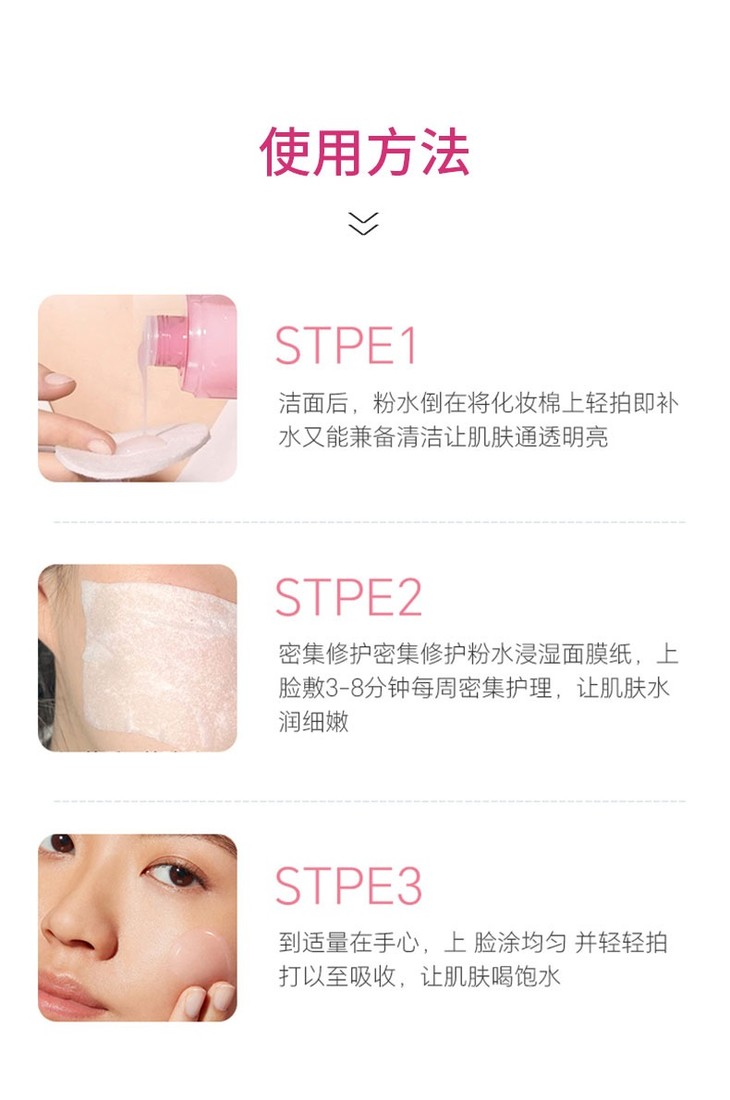 使用方法

STPE1
洁面后，粉水倒在将化妆棉上轻拍即补水又能兼备清洁让肌肤通透明亮

STPE2
密集修护密集修护粉水浸湿面膜纸，上脸敷3-8分钟每周密集护理，让肌肤水润细嫩

STPE3
到适量在手心，上 脸涂均匀 并轻轻拍打以至吸收，让肌肤喝饱水