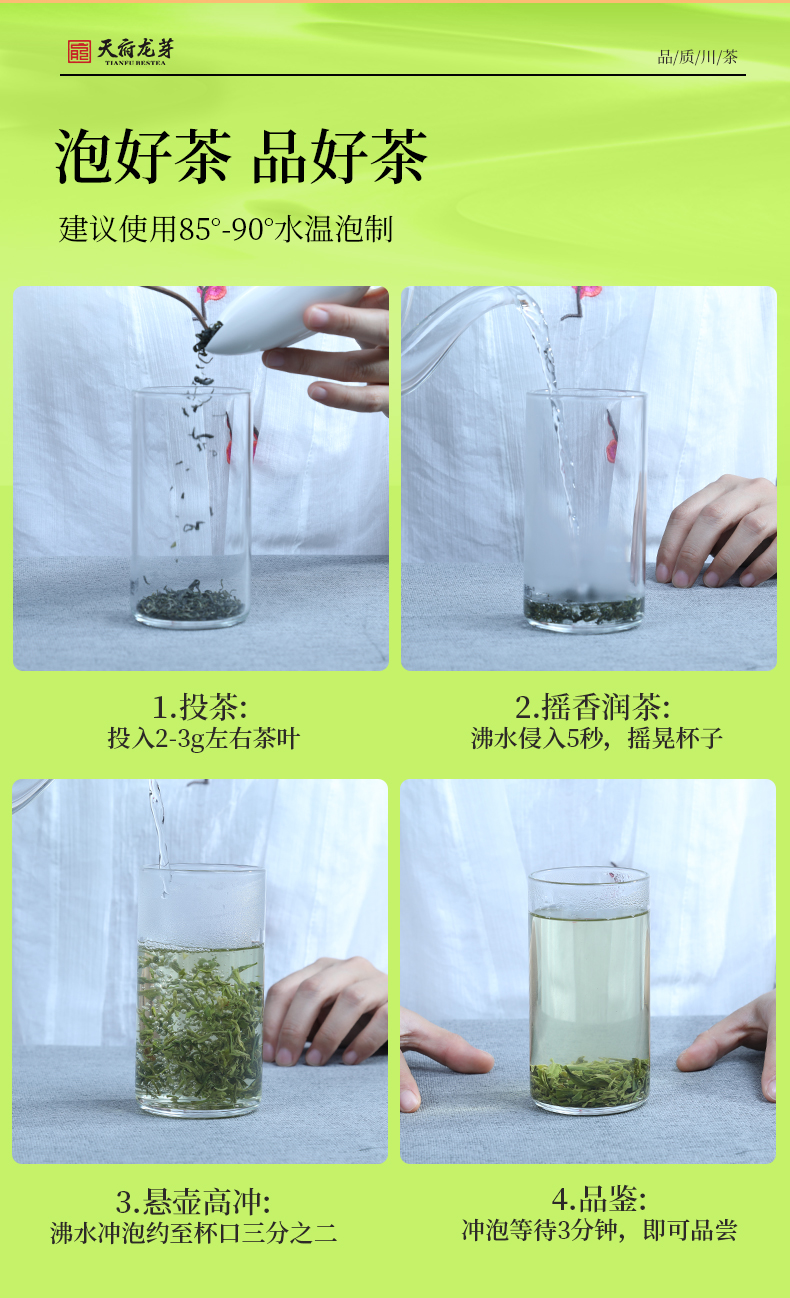 天府龙芽
TIANFU BESTEA

品/质/川/茶

泡好茶 品好茶

建议使用85°-90°水温泡制

1.投茶:
投入2-3g左右茶叶

2.摇香润茶:
沸水侵入5秒，摇晃杯子

3.悬壶高冲:
沸水冲泡约至杯口三分之二

4.品鉴:
冲泡等待3分钟，即可品尝