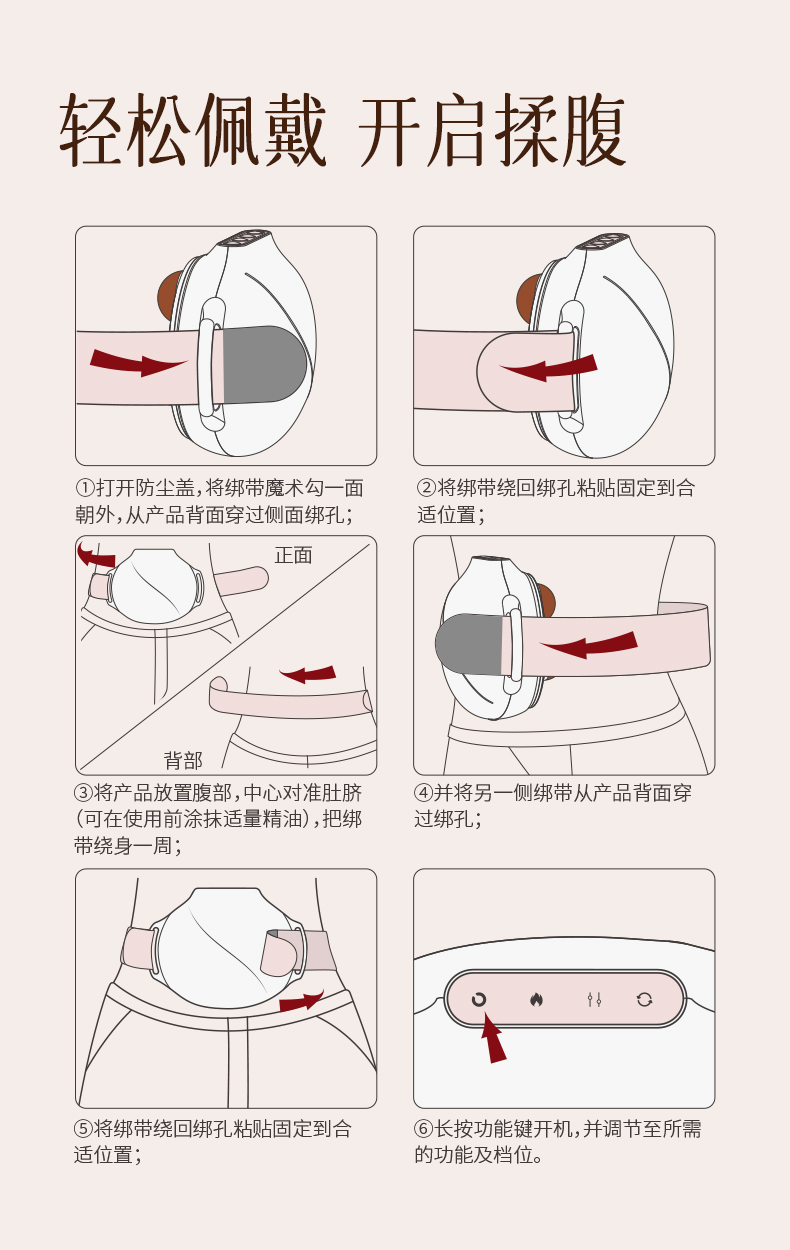 轻松佩戴 开启揉腹

①打开防尘盖，将绑带魔术勾一面朝外，从产品背面穿过侧面绑孔；

②将绑带绕回绑孔粘贴固定到合适位置；

正面

背部

③将产品放置腹部，中心对准肚脐（可在使用前涂抹适量精油），把绑带绕身一周；

④并将另一侧绑带从产品背面穿过绑孔；

⑤将绑带绕回绑孔粘贴固定到合适位置；

⑥长按功能键开机，并调节至所需的功能及档位。