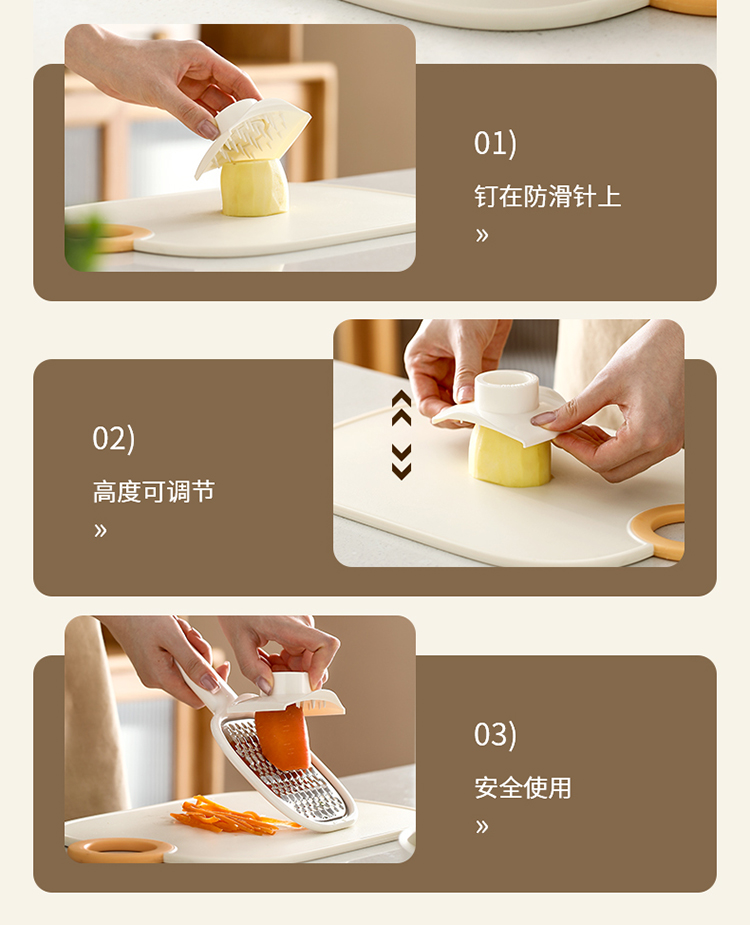 01)

钉在防滑针上

»

02)

高度可调节

»

03)

安全使用

»