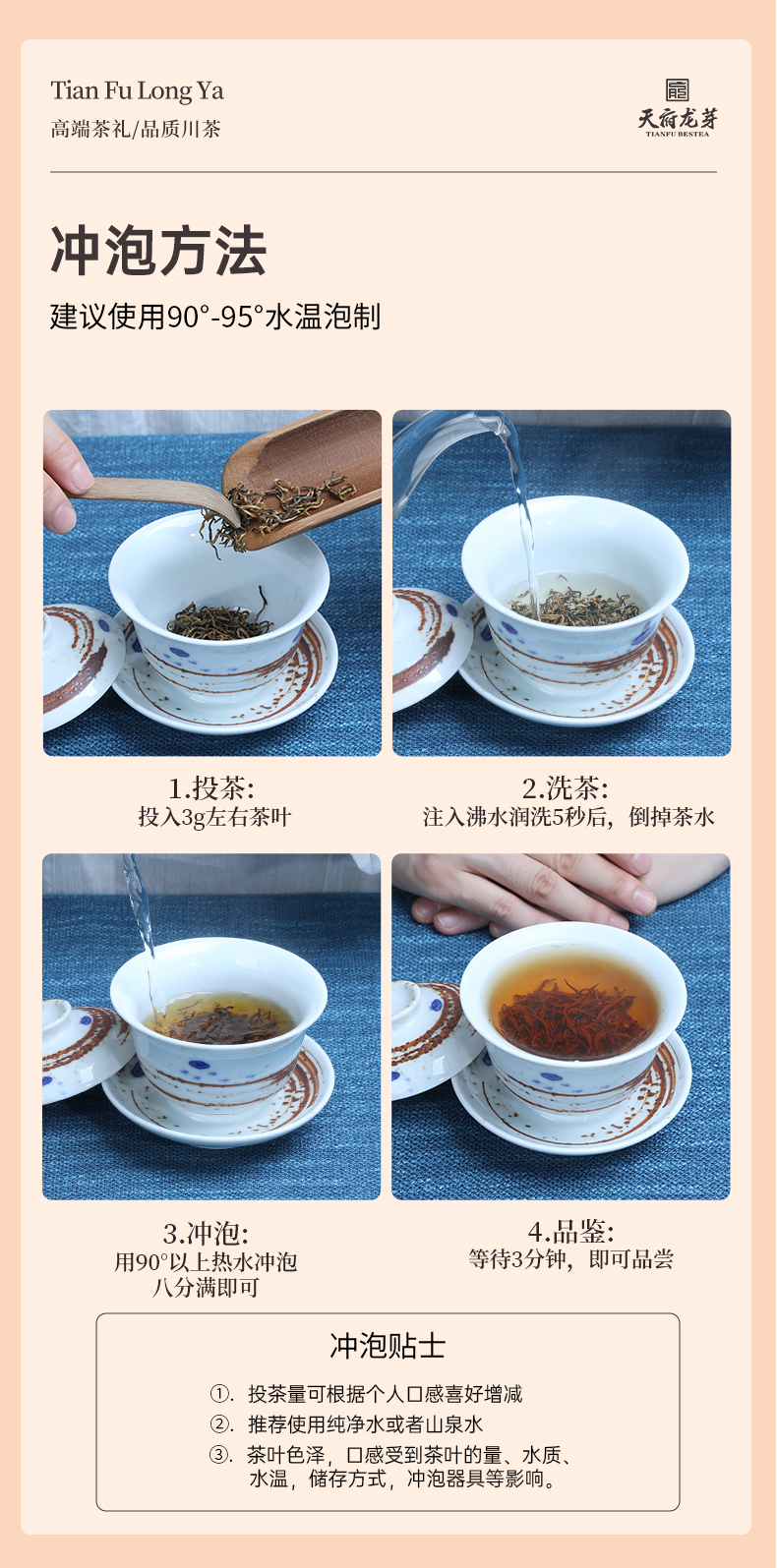 Tian Fu Long Ya
高端茶礼/品质川茶

天府龙芽
TIANFU BESTEA

冲泡方法
建议使用90°-95°水温泡制

1.投茶:
投入3g左右茶叶

2.洗茶:
注入沸水润洗5秒后，倒掉茶水

3.冲泡:
用90°以上热水冲泡
八分满即可

4.品鉴:
等待3分钟，即可品尝

冲泡贴士

①. 投茶量可根据个人口感喜好增减
②. 推荐使用纯净水或者山泉水
③. 茶叶色泽，口感受到茶叶的量、水质、水温，储存方式，冲泡器具等影响。