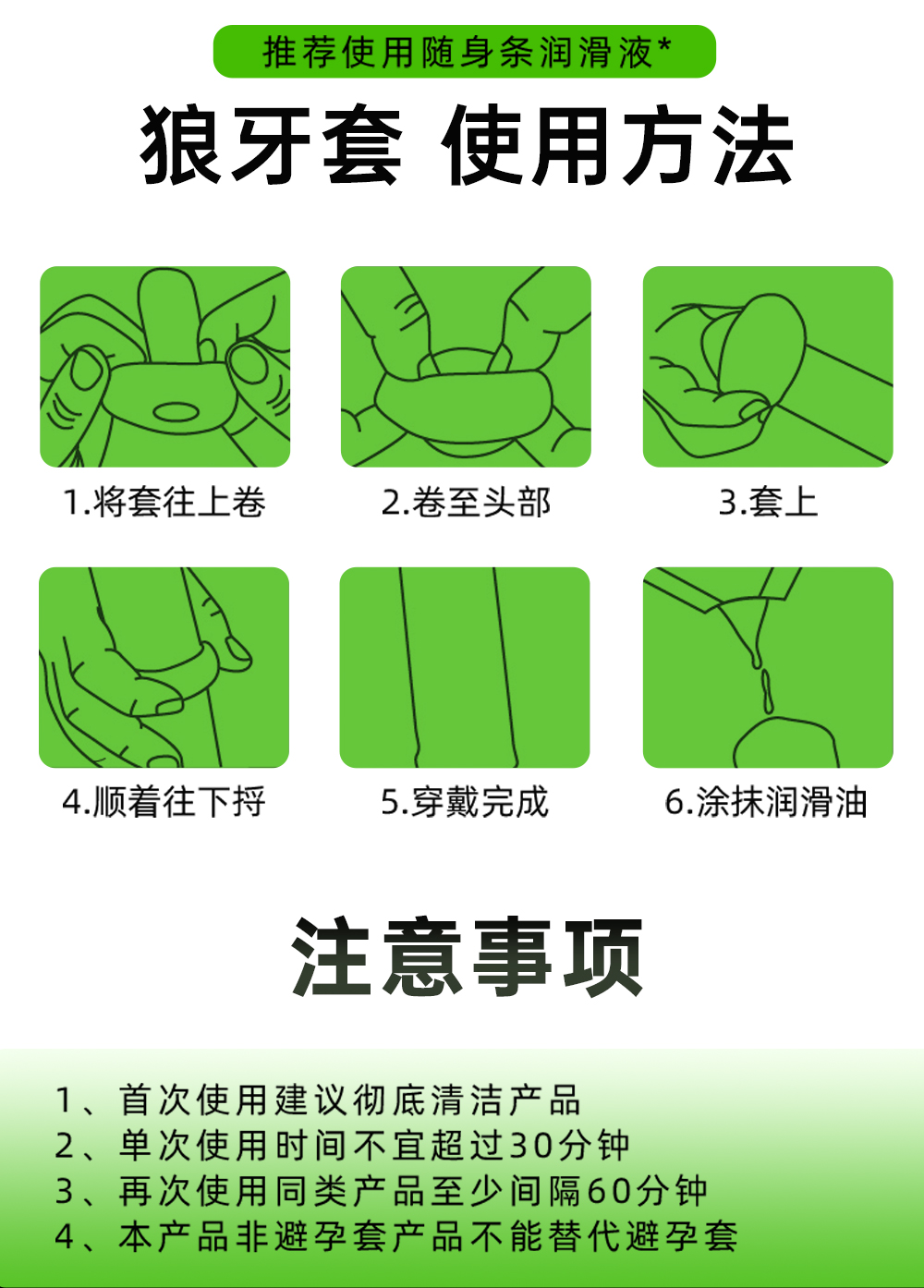 推荐使用随身条润滑液*

狼牙套 使用方法

1.将套往上卷

2.卷至头部

3.套上

4.顺着往下捋

5.穿戴完成

6.涂抹润滑油

注意事项

1、首次使用建议彻底清洁产品
2、单次使用时间不宜超过30分钟
3、再次使用同类产品至少间隔60分钟
4、本产品非避孕套产品不能替代避孕套